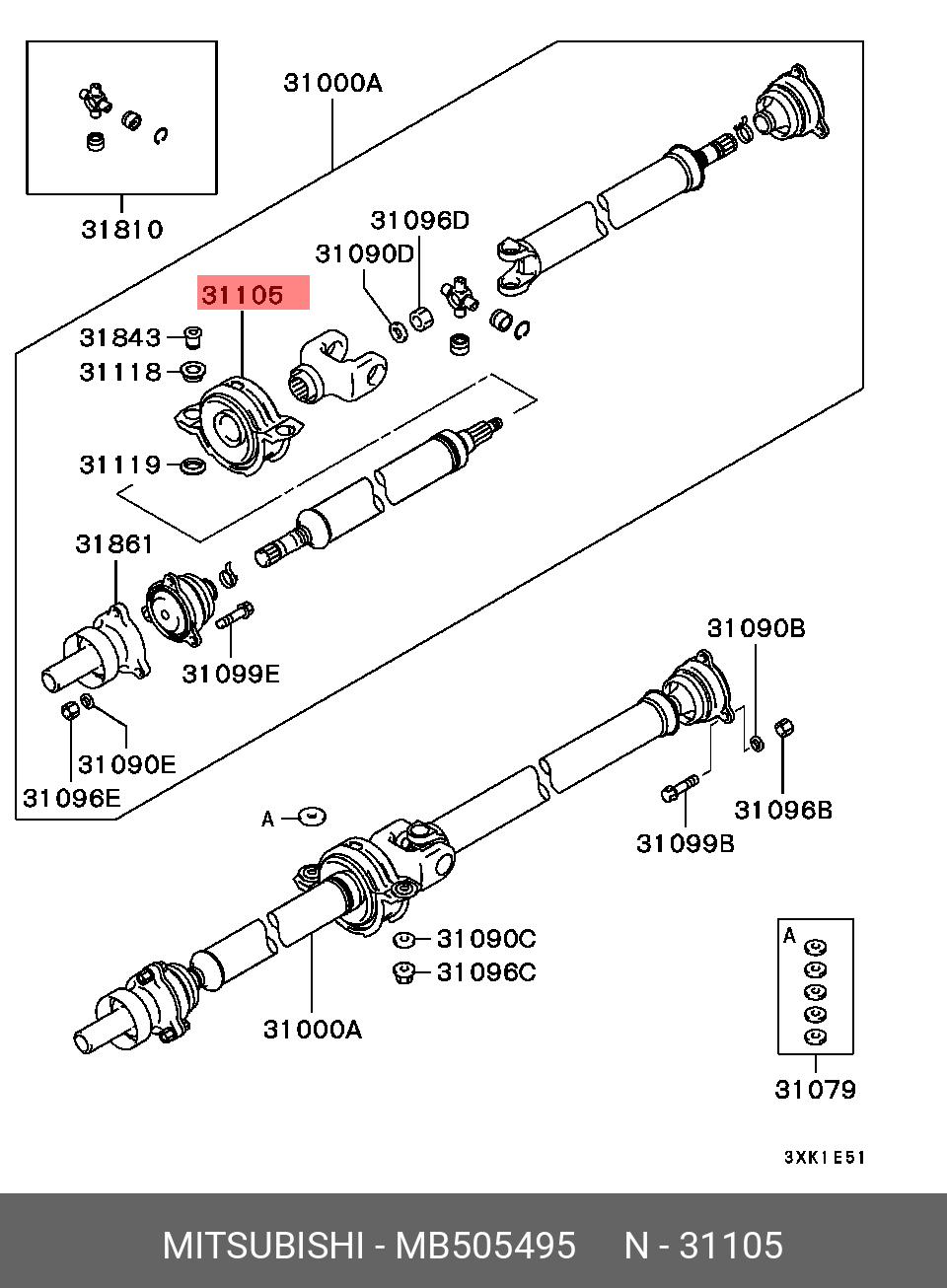 31000A

31810

31096D

31090D

31105

31843

31118

31119

31861

31099E

31090E

31096E

31090B

31096B

31099B

A

31090C

31096C

31000A

A

31079

3XK1E51

MITSUBISHI - MB505495 N - 31105