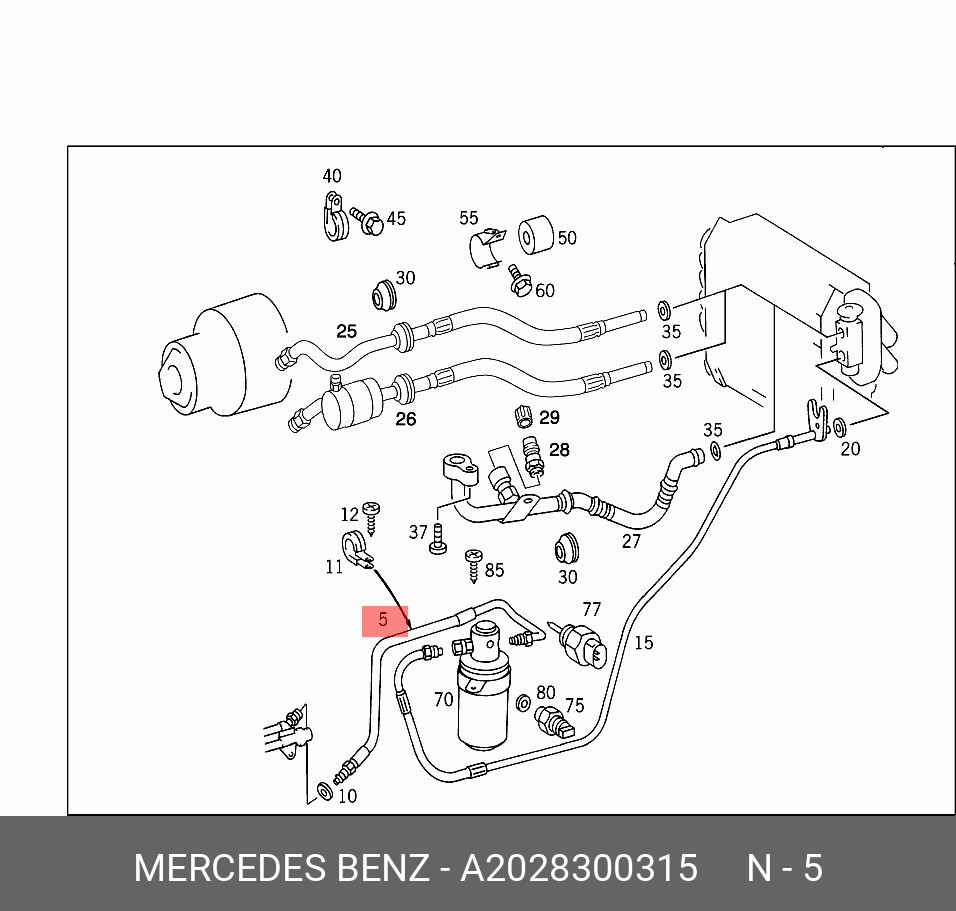 40
45
55
50
30
60
25
35
35
26
29
28
35
20
12
37
11
85
30
27
5
77
15
70
80
75
10

MERCEDES BENZ - A2028300315 N - 5