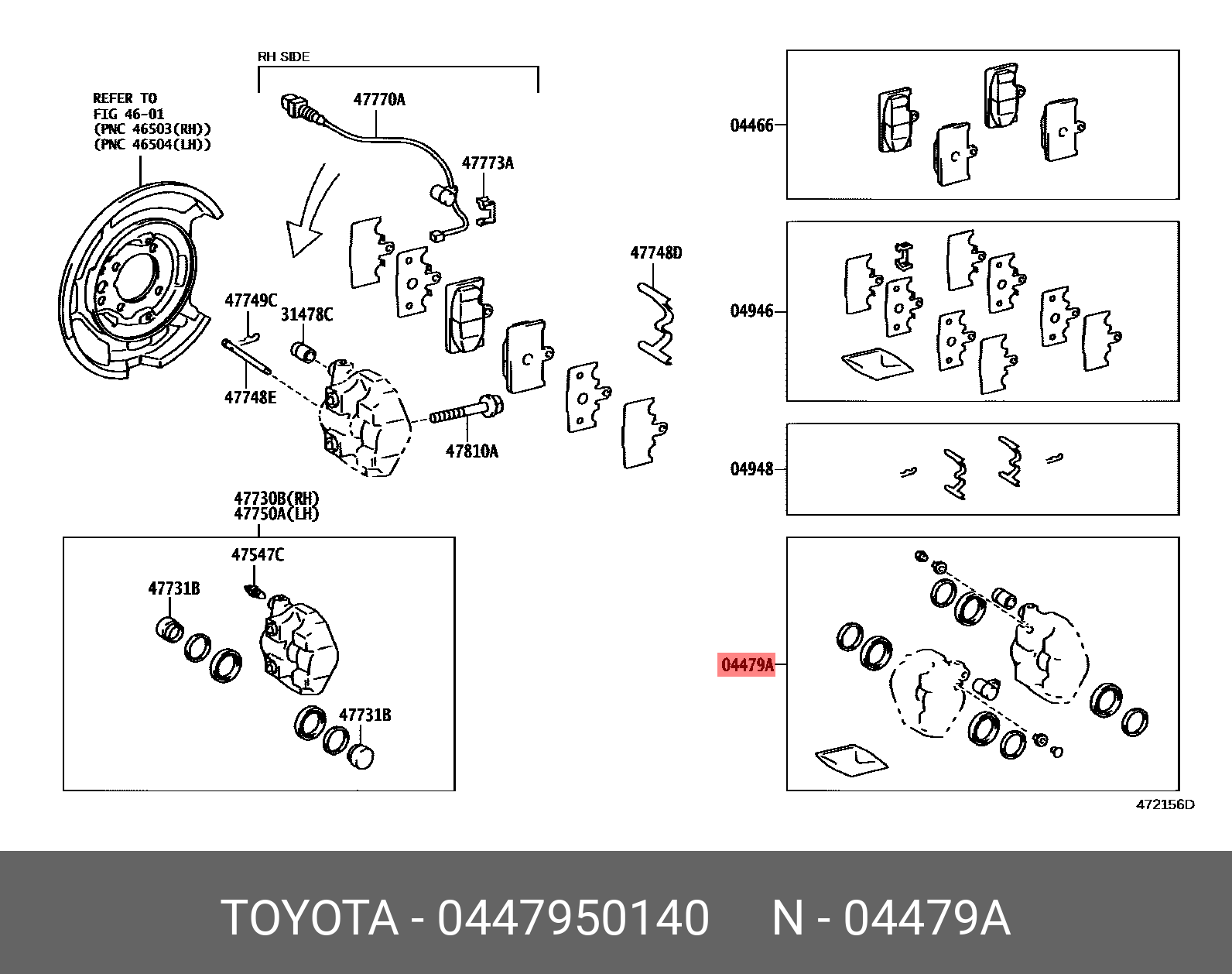 RH SIDE

REFER TO
FIG 46-01
(PNC 46503(RH))
(PNC 46504(LH))

47770A

47773A

47748D

47749C

31478C

47748E

47810A

47730B(RH)
47750A(LH)

47547C

47731B

47731B

04466

04946

04948

04479A

472156D

TOYOTA - 0447950140 N - 04479A