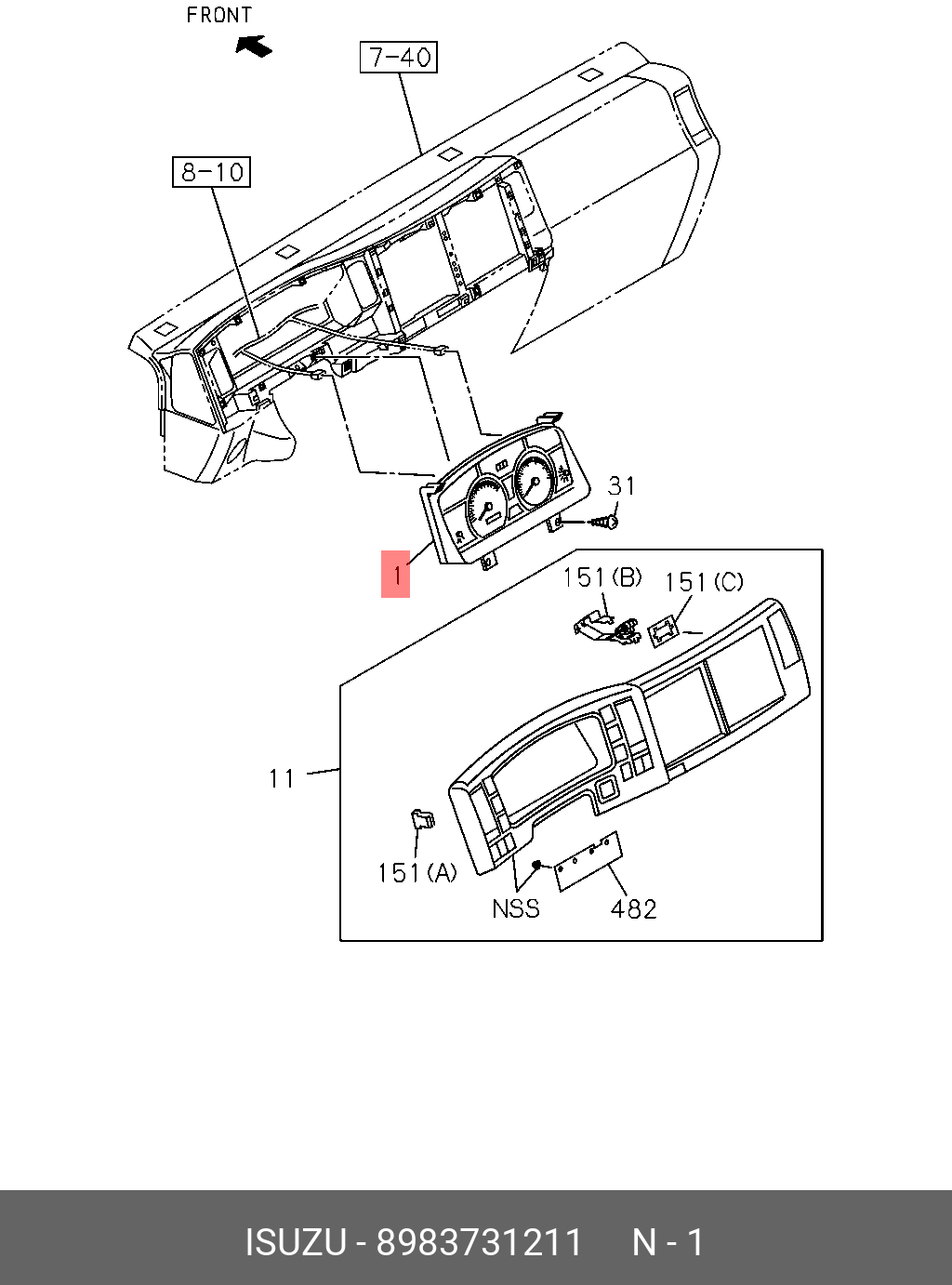 FRONT

7-40

8-10

31

1

151(B)

151(C)

11

151(A)

NSS

482

ISUZU - 8983731211 N - 1