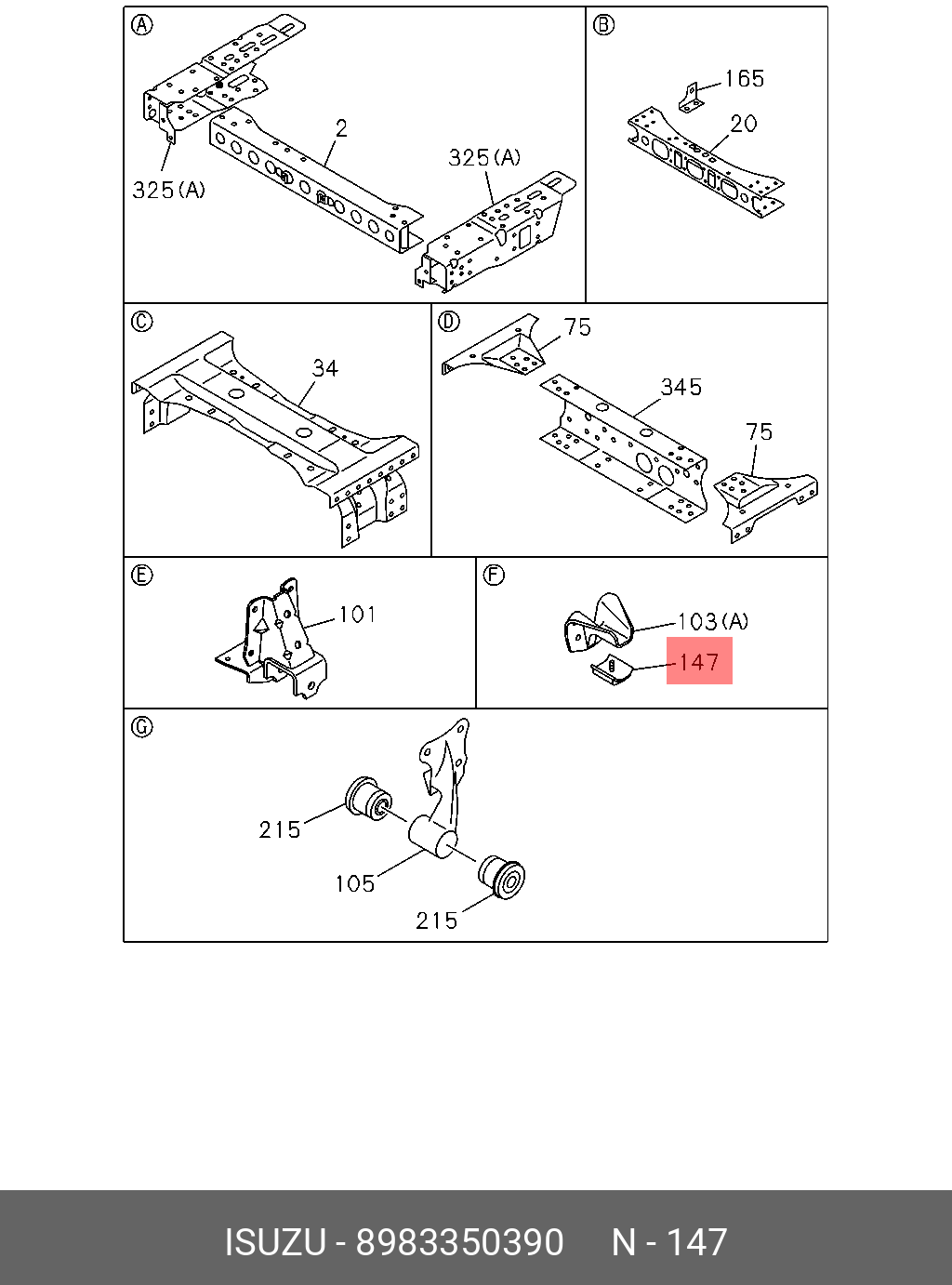 Ⓐ
2
325(A)
325(A)

Ⓑ
165
20

Ⓒ
34

Ⓓ
75
345
75

Ⓔ
101

Ⓕ
103(A)
147

Ⓖ
215
105
215

ISUZU - 8983350390 N - 147