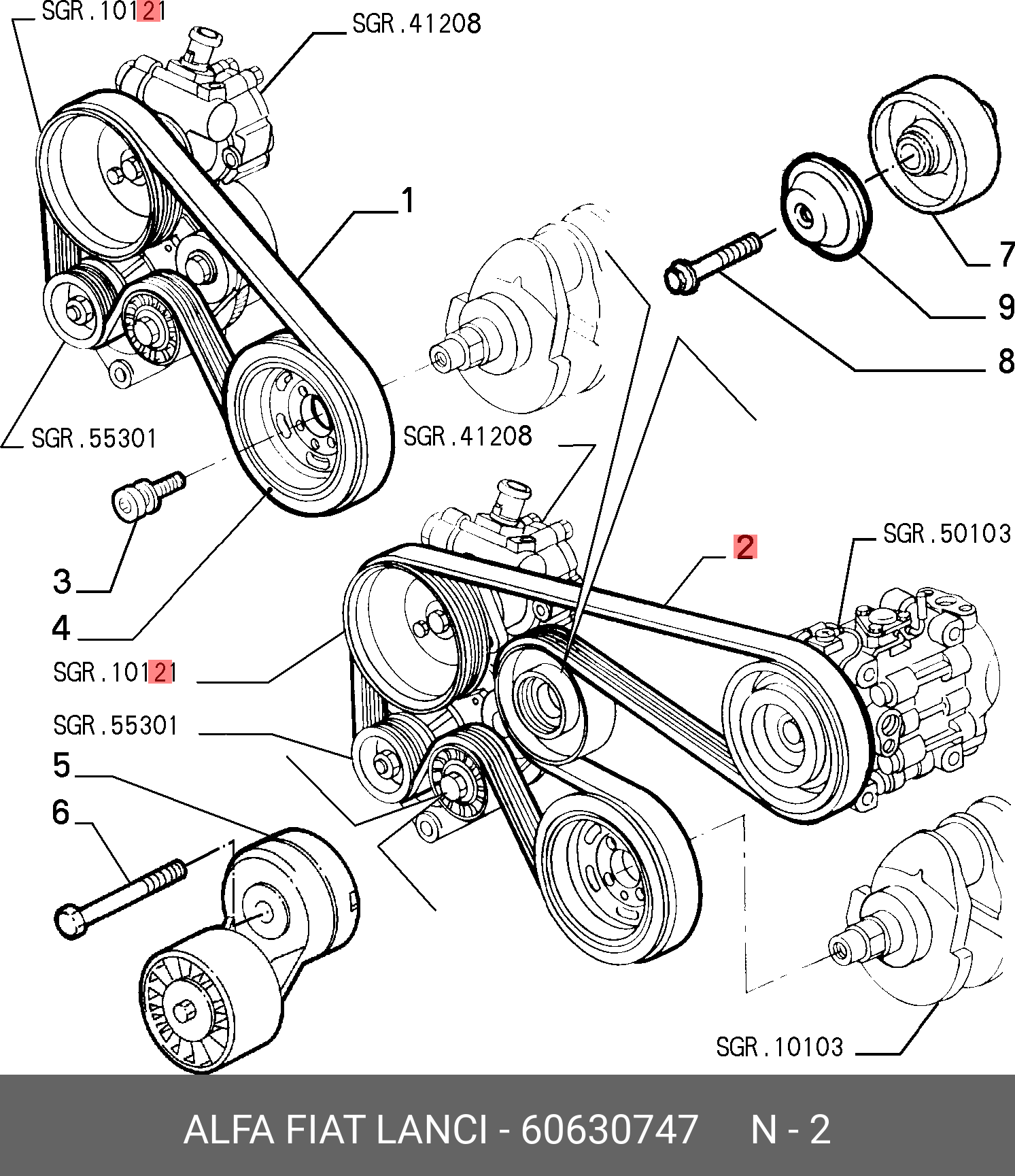 SGR.10121
SGR.41208
1
7
9
8
SGR.55301
SGR.41208
3
4
2
SGR.50103
SGR.10121
SGR.55301
5
6
SGR.10103

ALFA FIAT LANCI - 60630747 N - 2