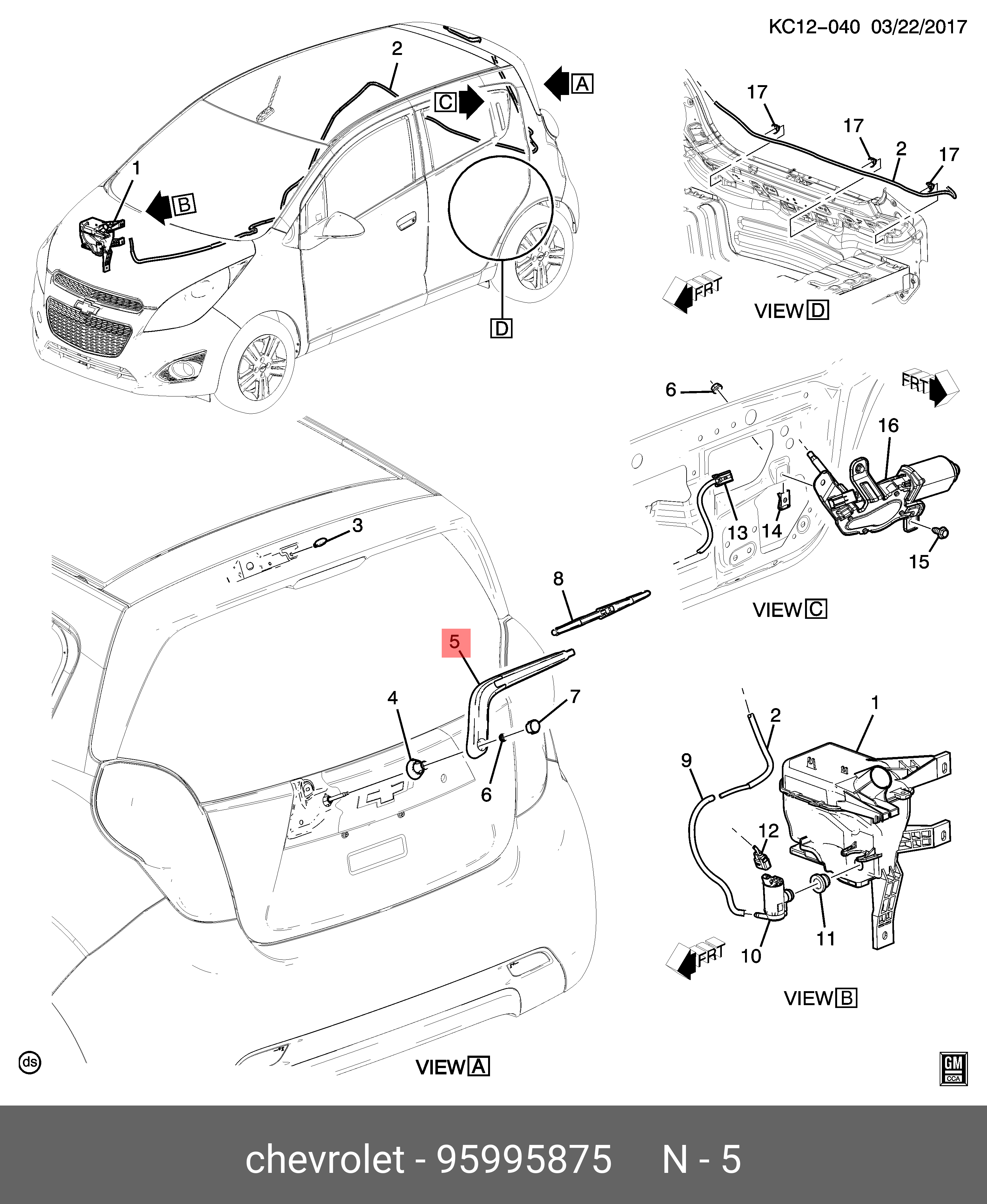 KC12-040 03/22/2017

2
A
C
1
B
D

17
17
2
17
FRT
VIEW D

6
FRT
16
13
14
15
VIEW C

3
8
5
4
7
6

1
2
9
12
10
11
FRT
VIEW B

ds
VIEW A
GM CCA

chevrolet - 95995875 N - 5