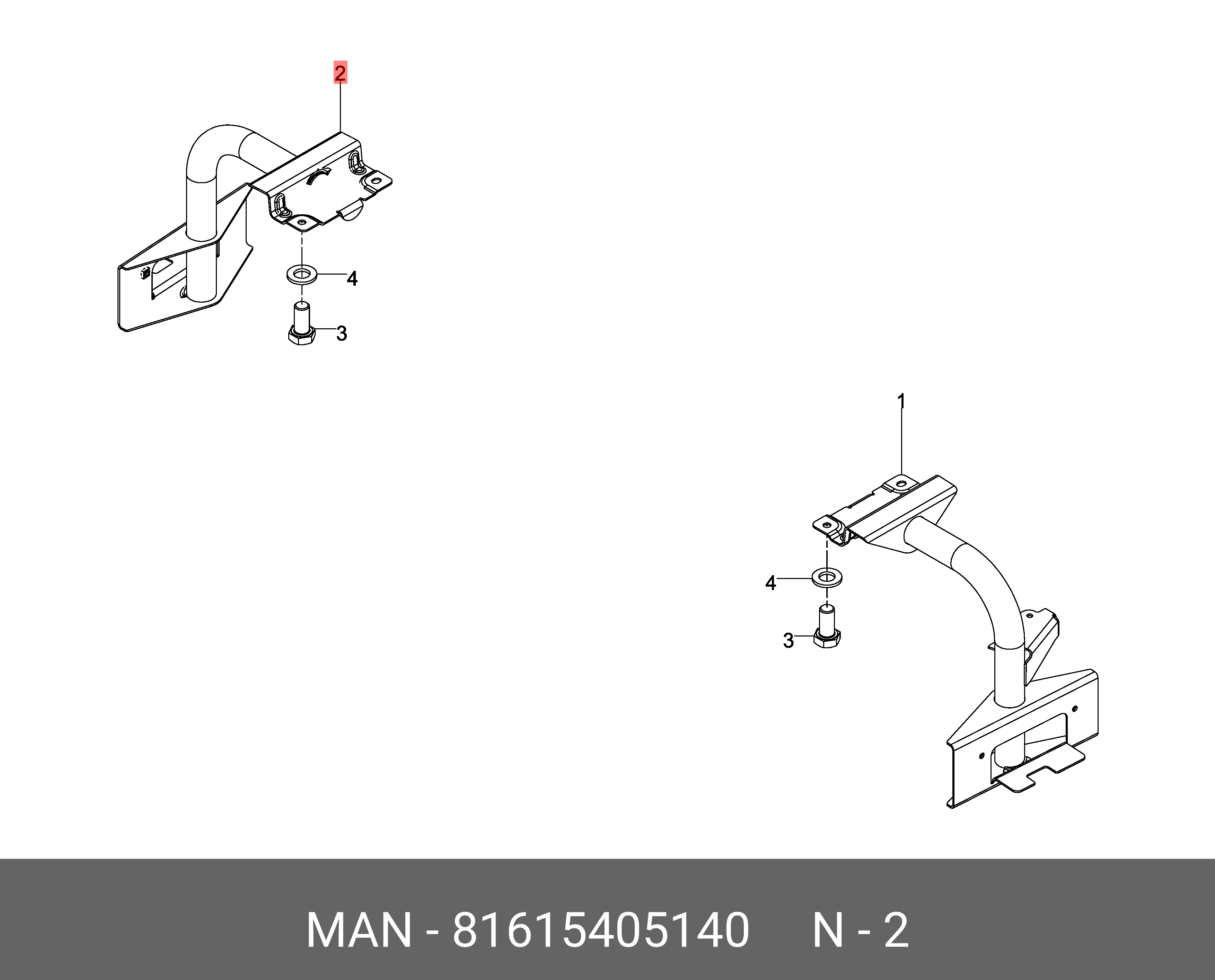 2
4
3
1
4
3
MAN - 81615405140 N - 2