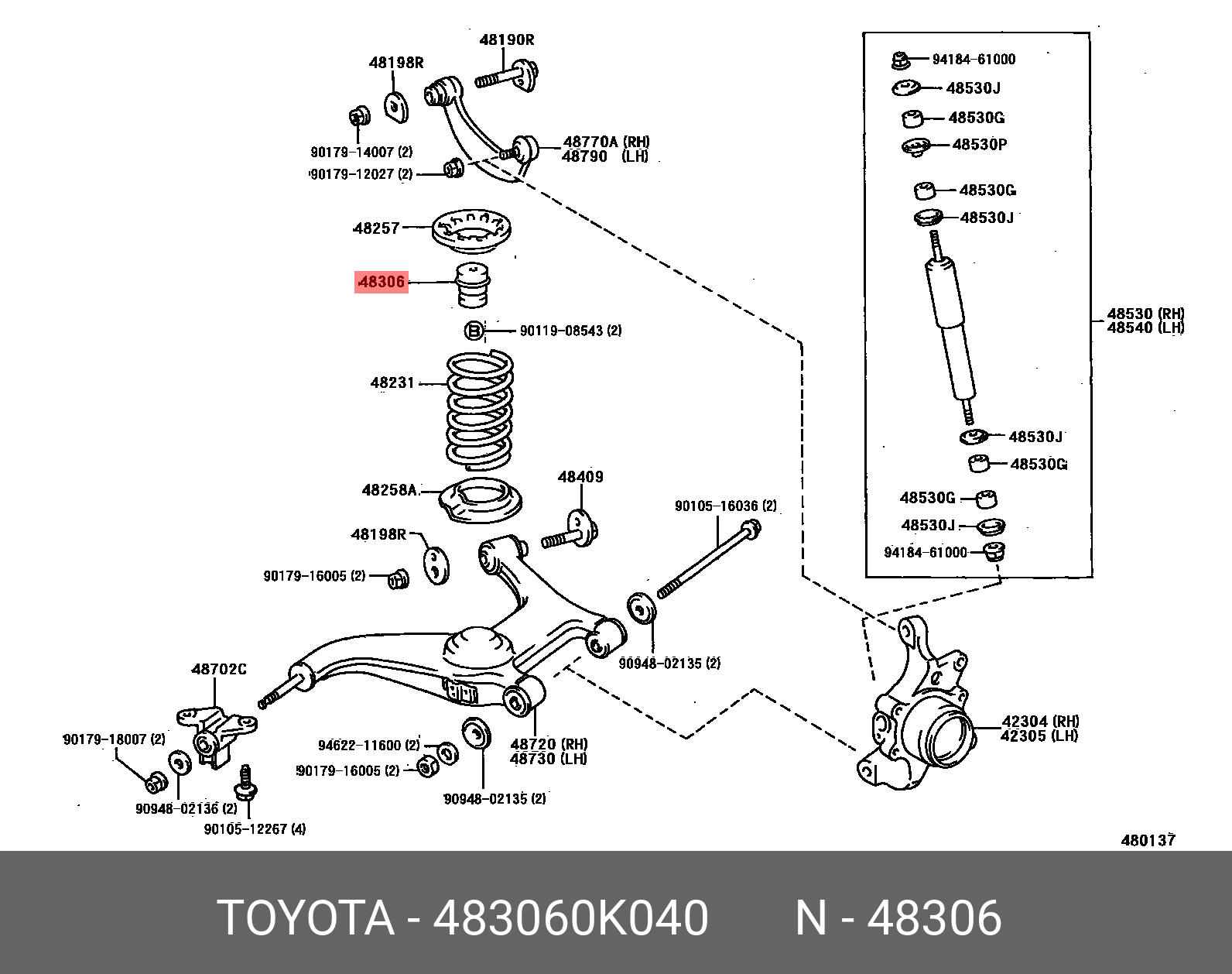 48190R
48198R
90179-14007 (2)
90179-12027 (2)
48770A (RH)
48790 (LH)
48257
48306
90119-08543 (2)
48231
48258A
48409
48198R
90179-16005 (2)
90105-16036 (2)
90948-02135 (2)
48702C
90179-18007 (2)
90948-02136 (2)
90105-12267 (4)
94622-11600 (2)
90179-16005 (2)
90948-02135 (2)
48720 (RH)
48730 (LH)
94184-61000
48530J
48530G
48530P
48530G
48530J
48530 (RH)
48540 (LH)
48530J
48530G
48530G
48530J
94184-61000
42304 (RH)
42305 (LH)
480137

TOYOTA - 483060K040 N - 48306