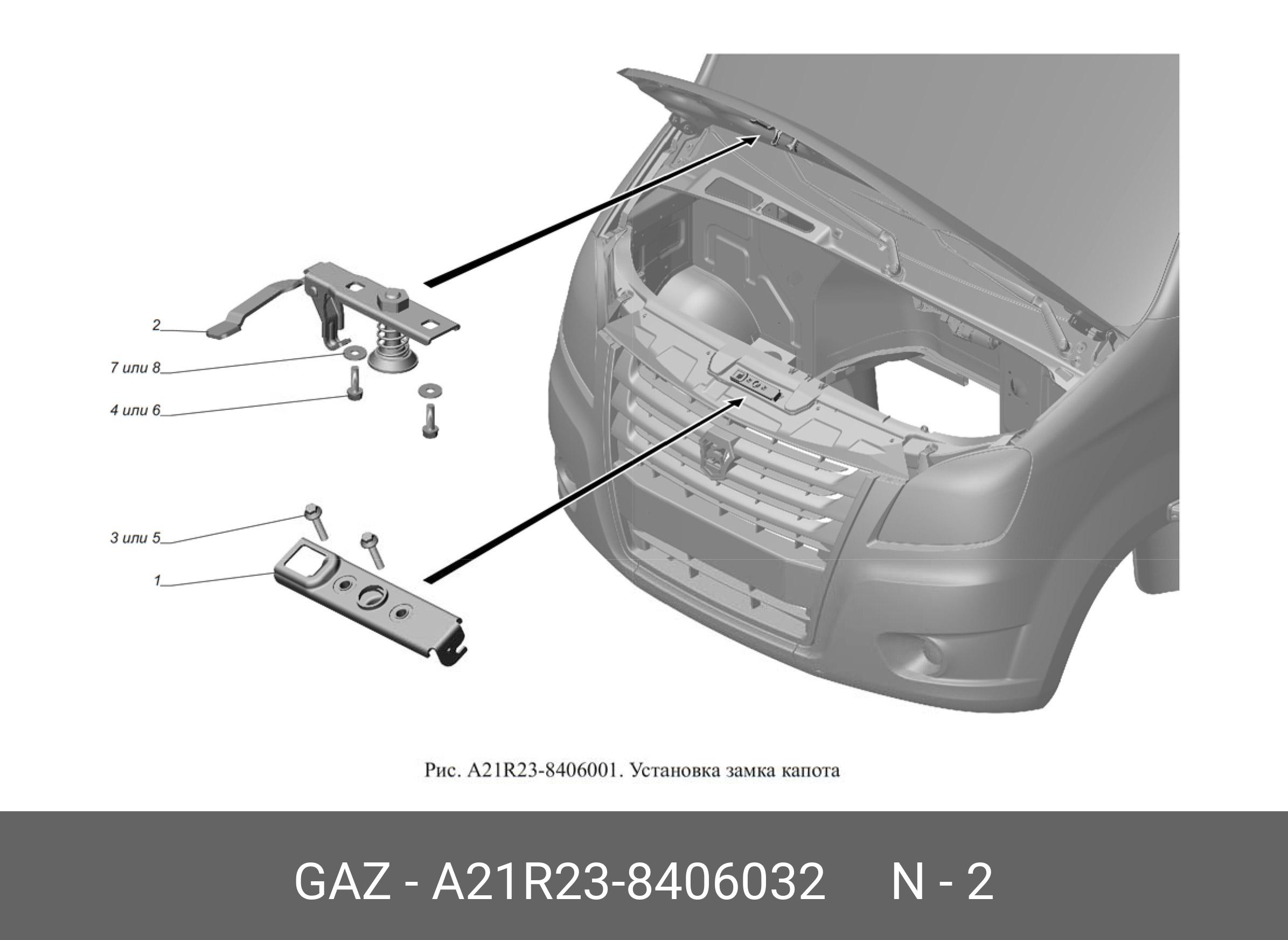 2

7 или 8

4 или 6

3 или 5

1

Рис. A21R23-8406001. Установка замка капота

GAZ - A21R23-8406032 N - 2