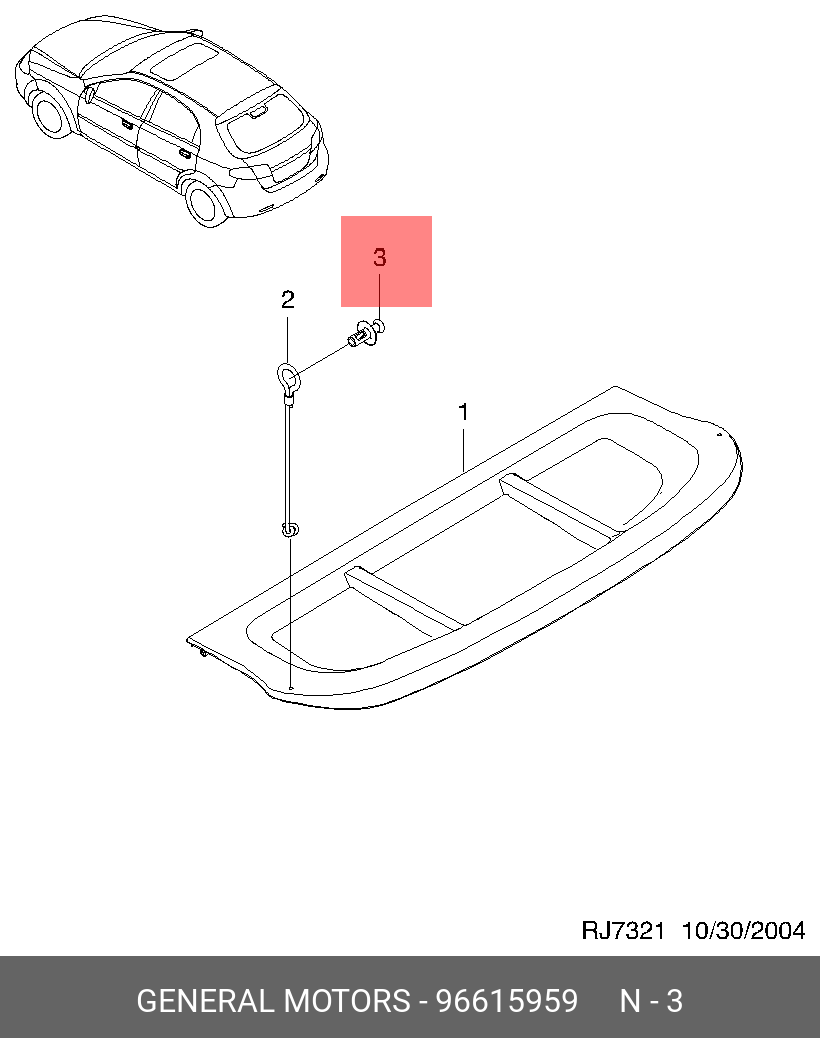 3
2
1
RJ7321 10/30/2004
GENERAL MOTORS - 96615959 N - 3