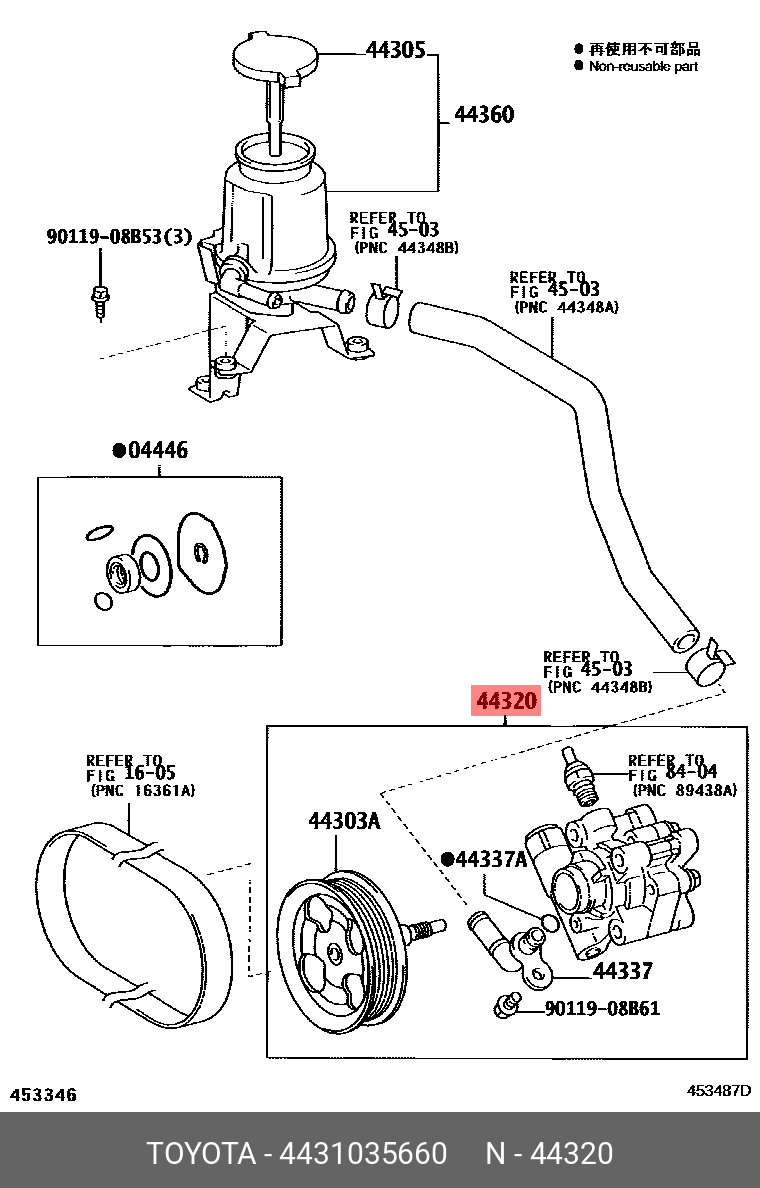 44305
● 再使用不可部品
● Non-reusable part

44360

90119-08B53(3)

REFER TO
FIG 45-03
(PNC 44348B)

REFER TO
FIG 45-03
(PNC 44348A)

●04446

REFER TO
FIG 45-03
(PNC 44348B)

44320

REFER TO
FIG 16-05
(PNC 16361A)

REFER TO
FIG 84-04
(PNC 89438A)

44303A

●44337A

44337

90119-08B61

453346

453487D

TOYOTA - 4431035660     N - 44320