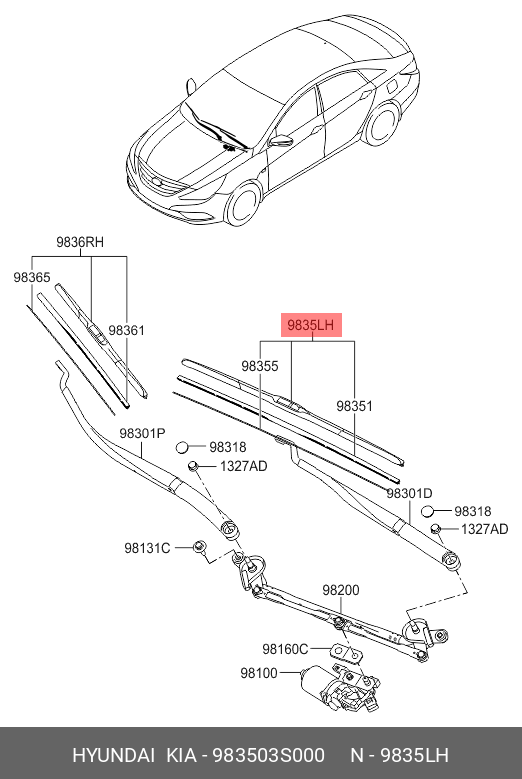 9836RH
98365
98361
9835LH
98355
98351
98301P
98318
1327AD
98301D
98318
1327AD
98131C
98200
98160C
98100
HYUNDAI KIA - 983503S000 N - 9835LH