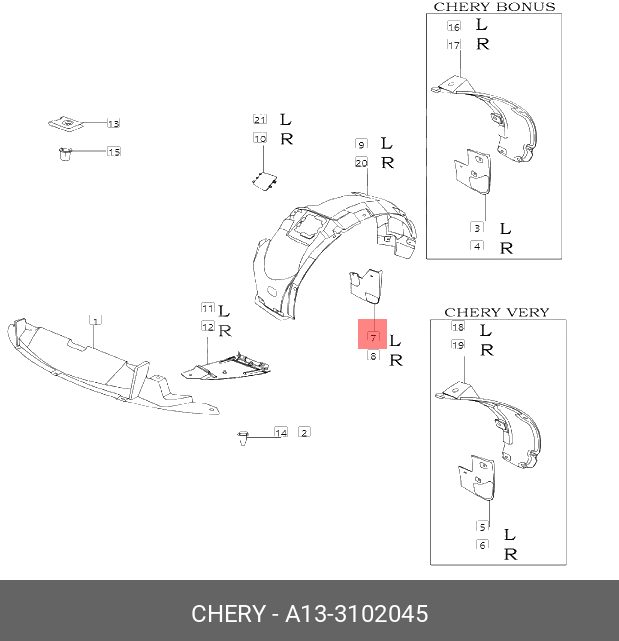 CHERY BONUS
16 L
17 R
3 L
4 R

13
15

21 L
10 R

9 L
20 R

1

11 L
12 R

7 L
8 R

14 2

CHERY VERY
18 L
19 R
5 L
6 R

CHERY - A13-3102045