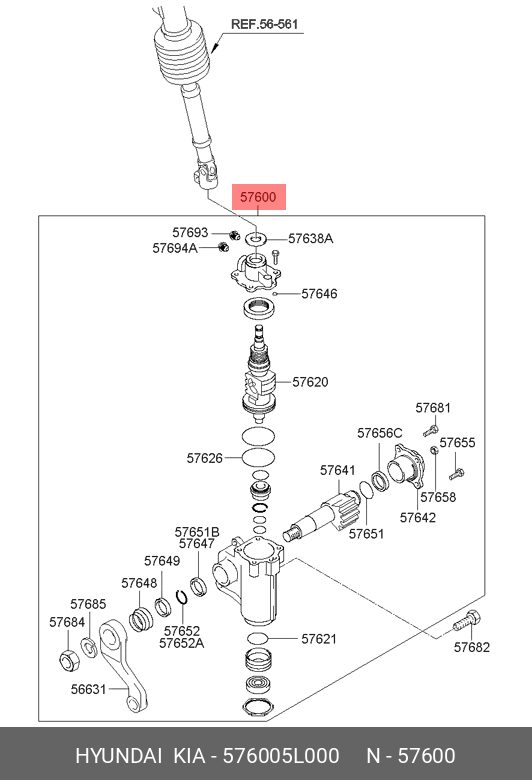 REF.56-561

57600

57693
57694A
57638A
57646
57620
57681
57656C
57655
57626
57641
57658
57642
57651
57651B
57647
57649
57648
57685
57684
57652
57652A
57621
57682
56631

HYUNDAI KIA - 576005L000 N - 57600