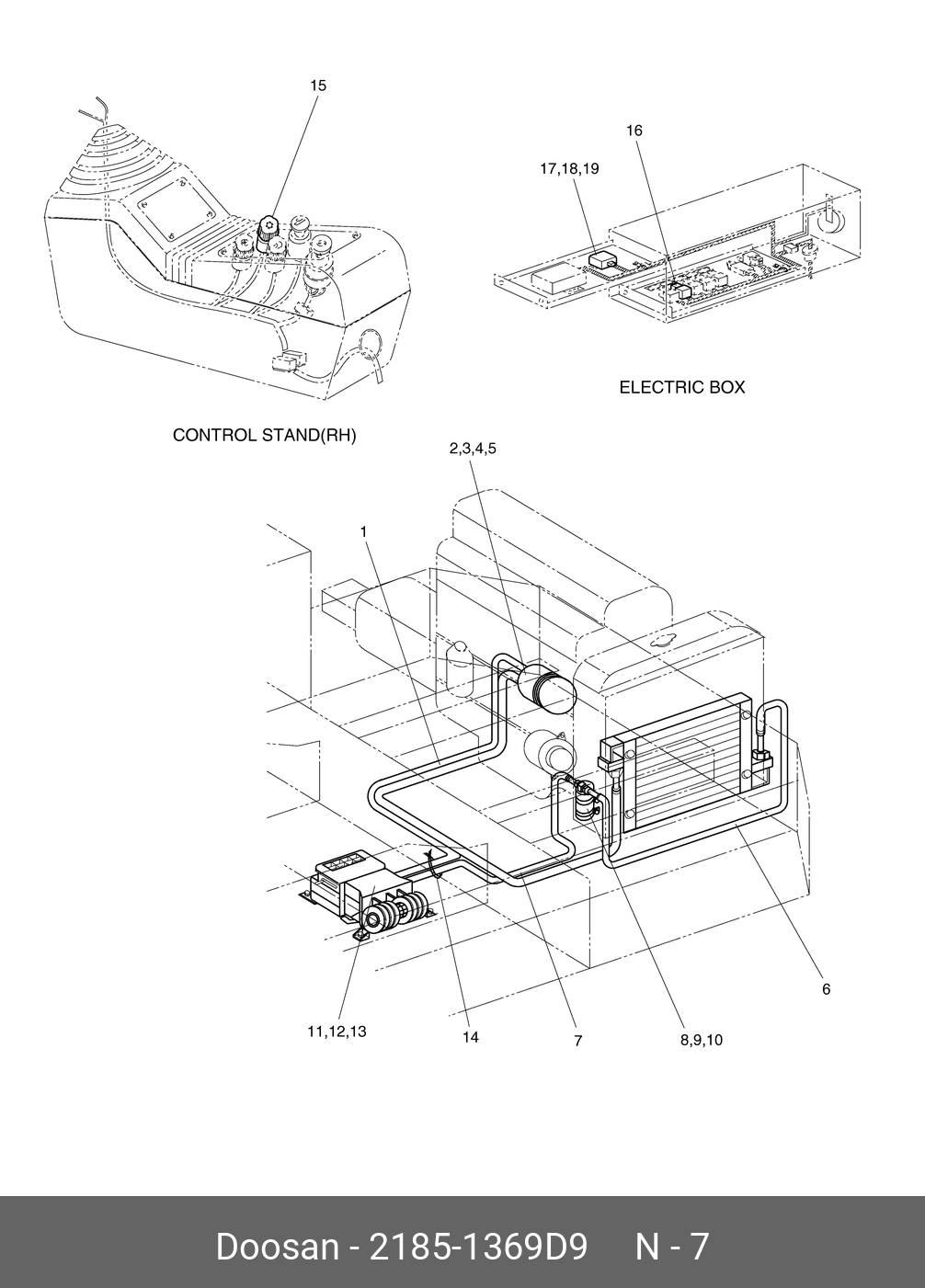 15

16

17,18,19

ELECTRIC BOX

CONTROL STAND(RH)

2,3,4,5

1

6

11,12,13

14

7

8,9,10

Doosan - 2185-1369D9 N - 7