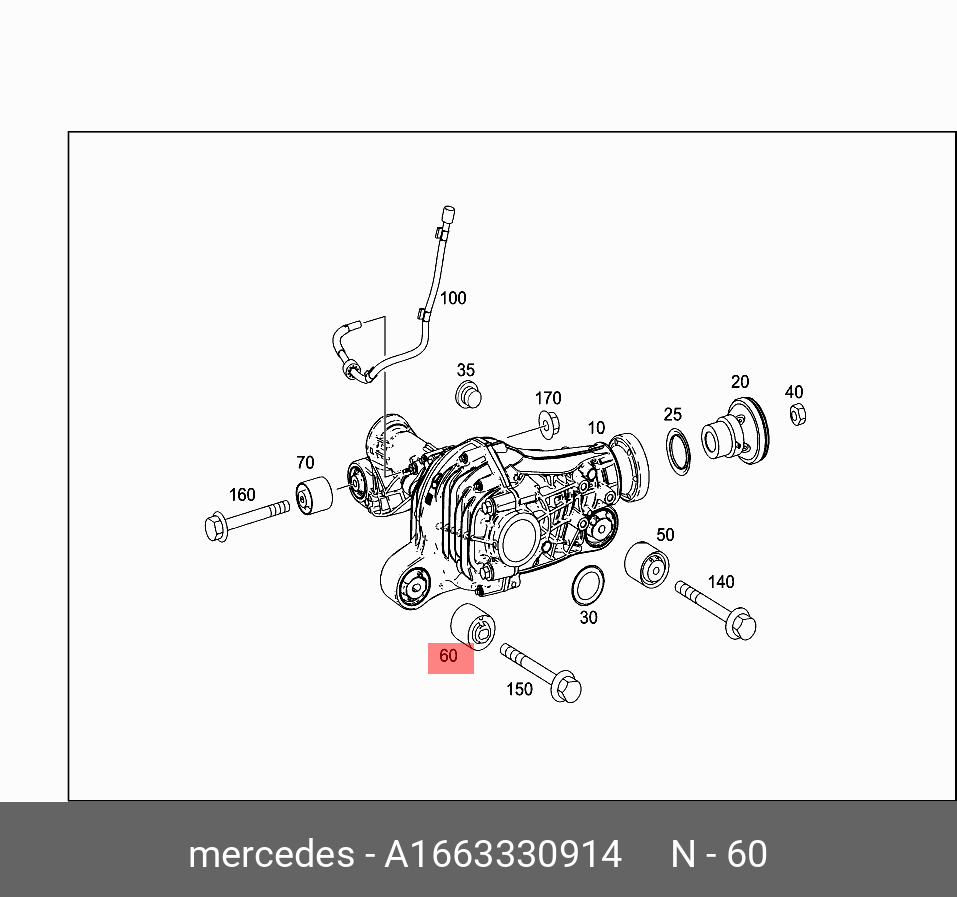 100
35
170
10
25
20
40
70
160
50
140
30
60
150

mercedes - A1663330914 N - 60