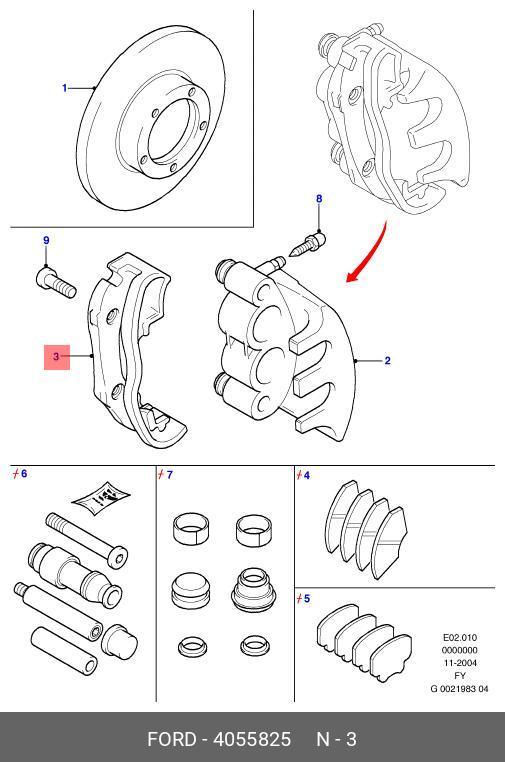 1

8

9

3

2

6

7

4

5

E02.010
0000000
11-2004
FY
G 0021983 04

FORD - 4055825 N - 3