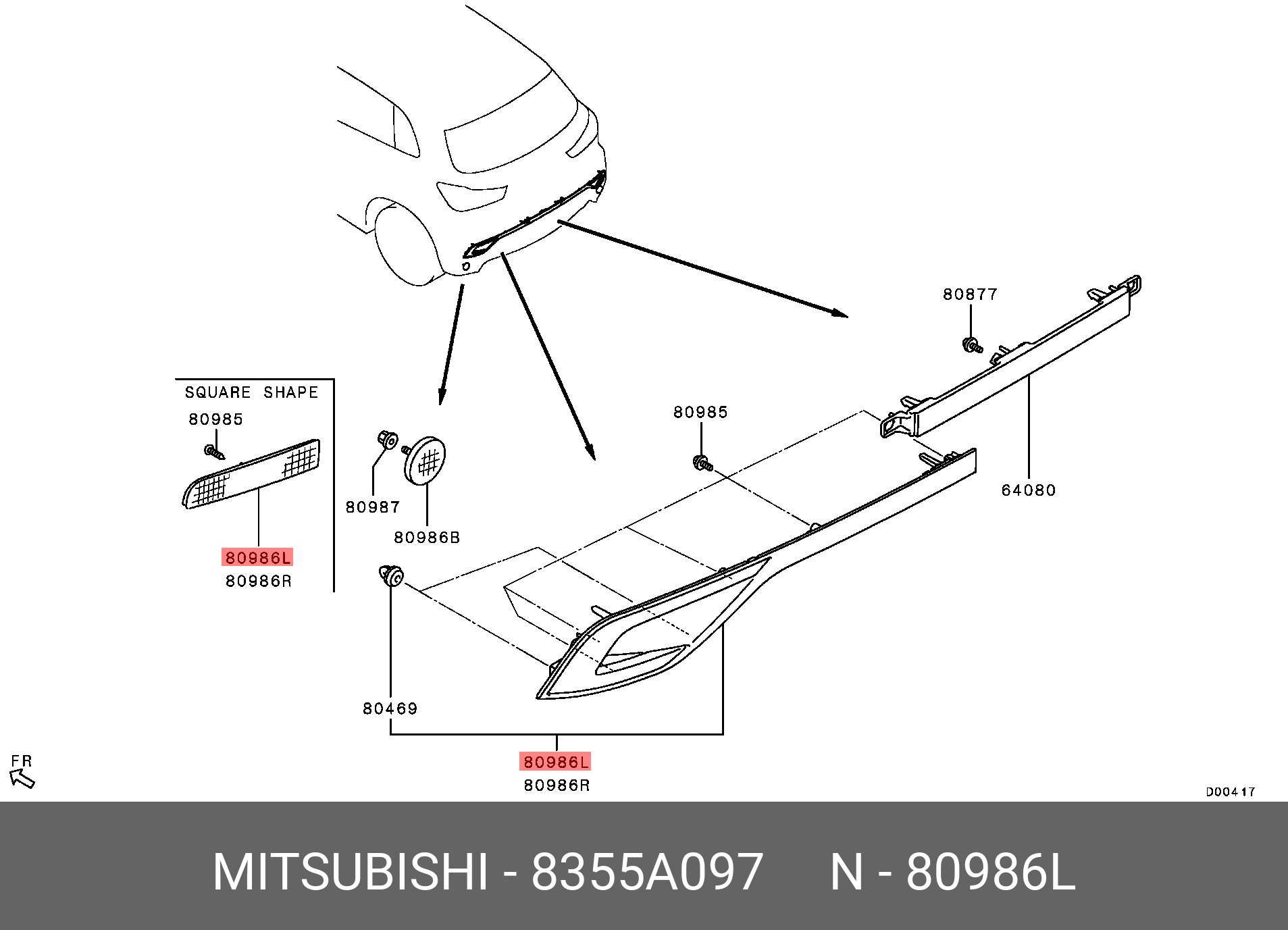 SQUARE SHAPE
80985
80986L
80986R
80987
80986B
80985
80877
64080
80469
80986L
80986R
FR
D00417

MITSUBISHI - 8355A097 N - 80986L