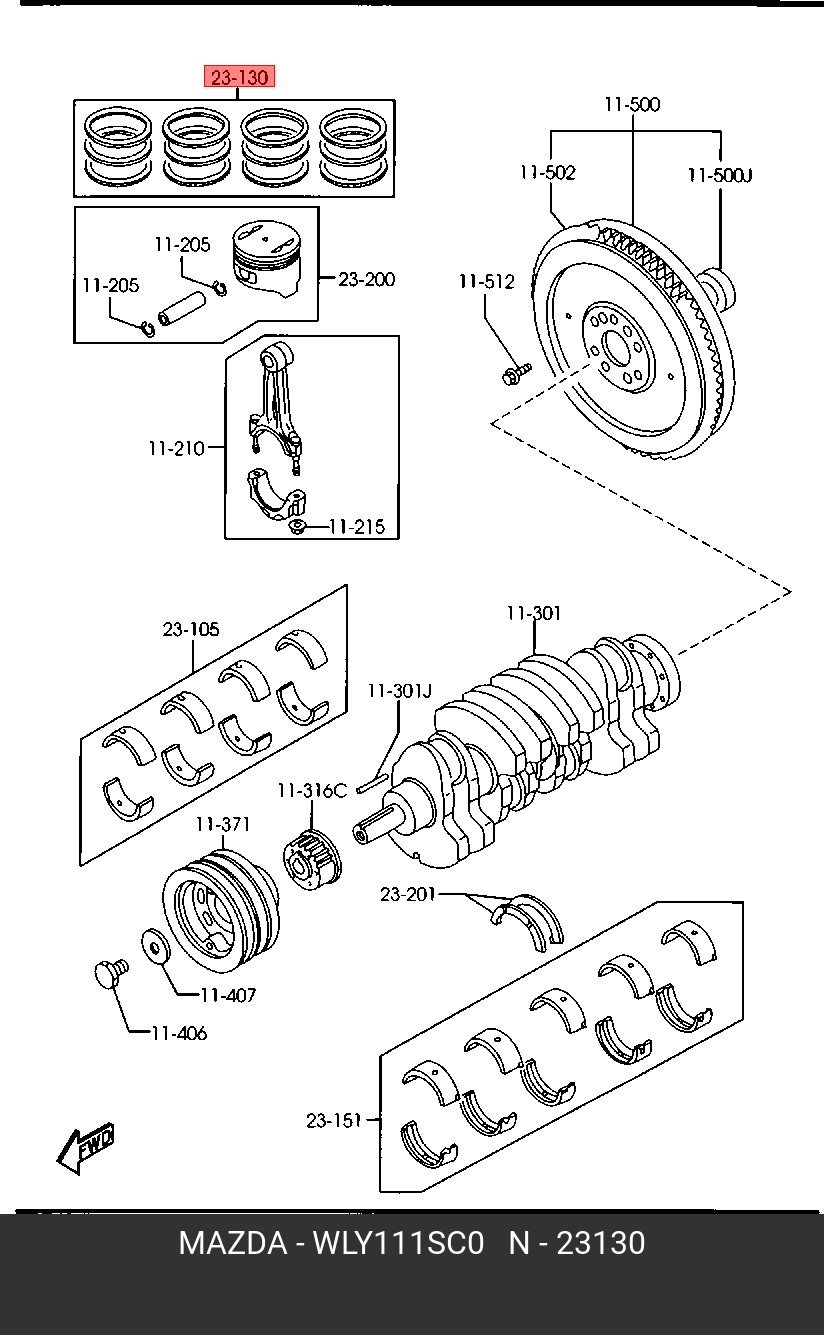 23-130

11-500

11-502

11-500J

11-205

11-205

23-200

11-512

11-210

11-215

23-105

11-301

11-301J

11-316C

11-371

23-201

11-407

11-406

23-151

FWD

MAZDA - WLY111SC0 N - 23130