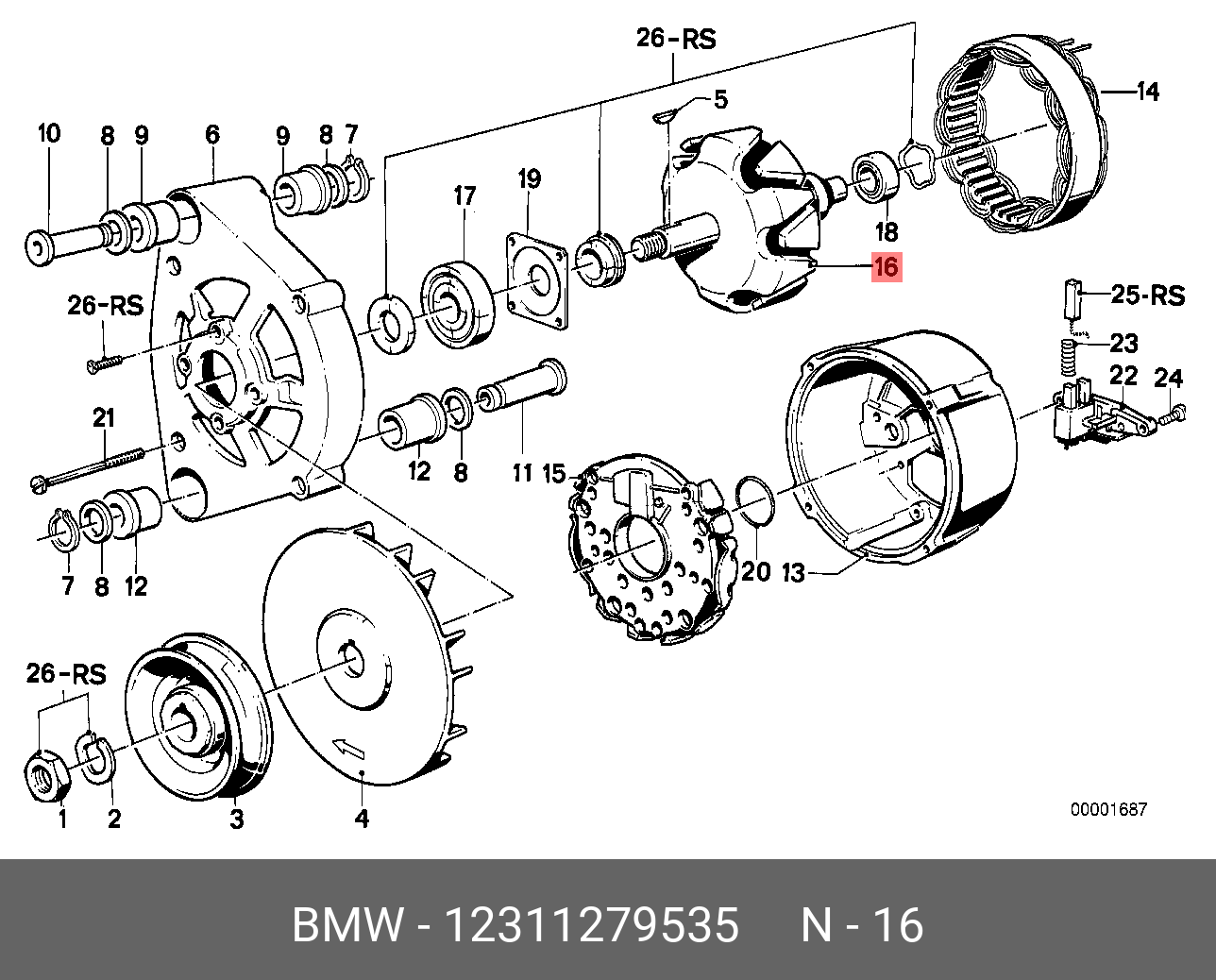 26-RS
5
14
10
8
9
6
9
8
7
17
19
18
16
26-RS
25-RS
23
22
24
21
12
8
11
15
20
13
7
8
12
26-RS
1
2
3
4
00001687

BMW - 12311279535 N - 16