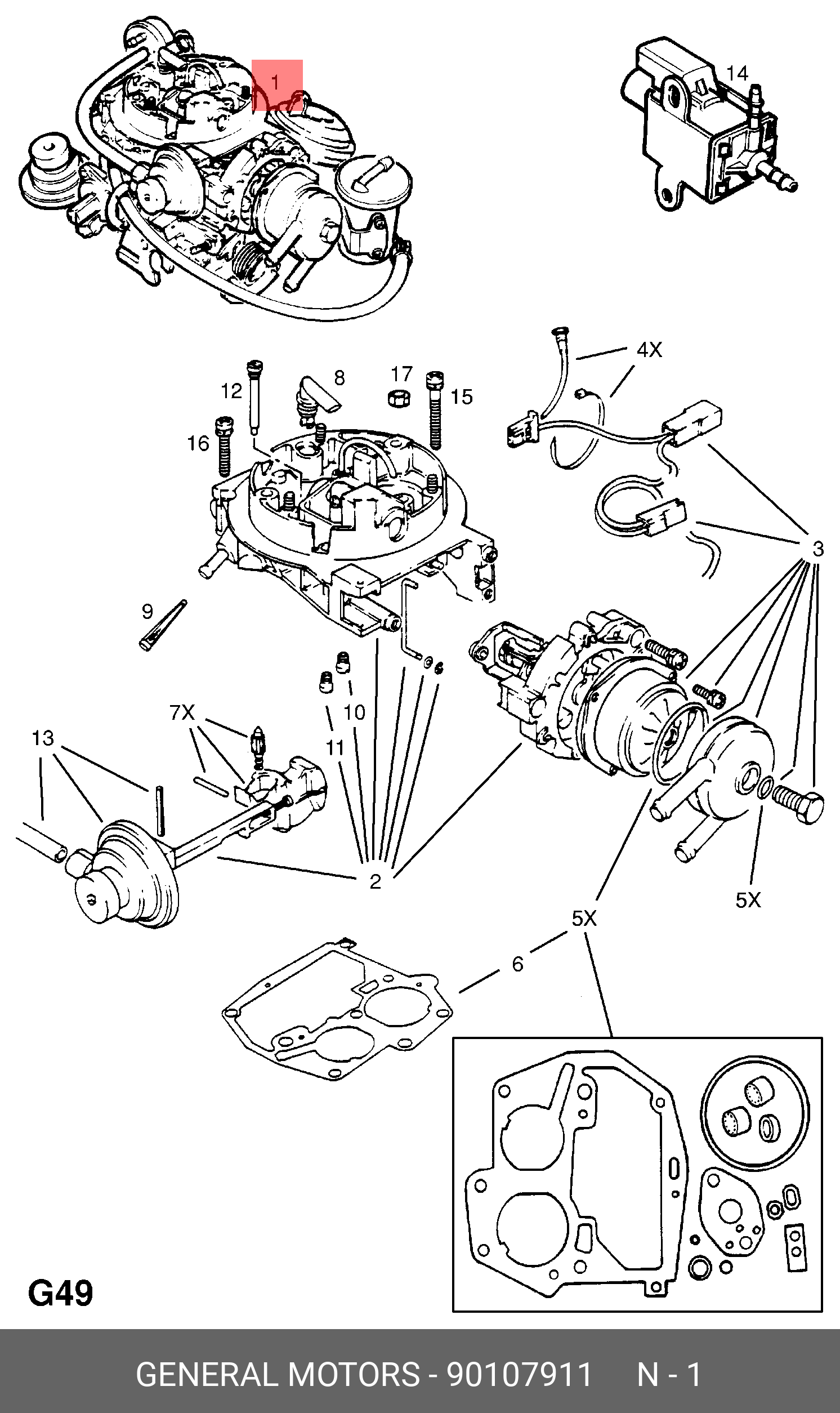 1

14

4X

12

8

17

15

16

3

9

10

11

7X

13

2

5X

5X

6

G49

GENERAL MOTORS - 90107911 N - 1