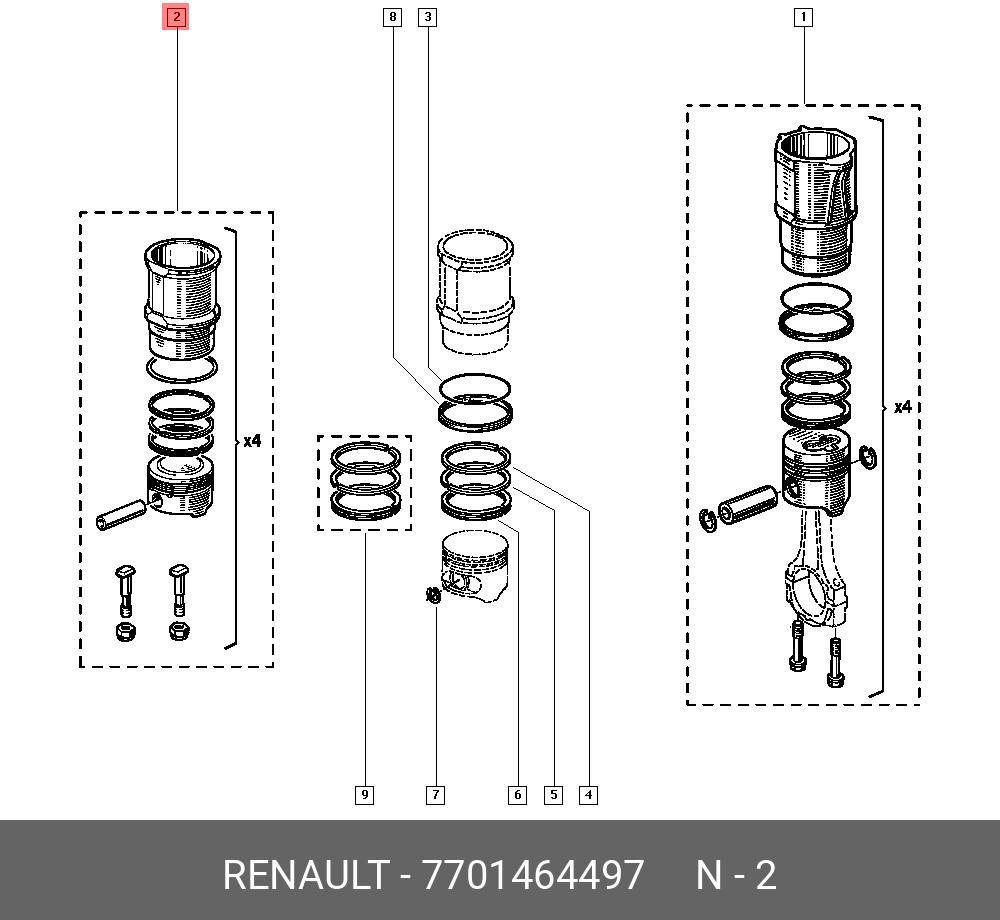 2
8
3
1
x4
x4
9
7
6
5
4
RENAULT - 7701464497 N - 2