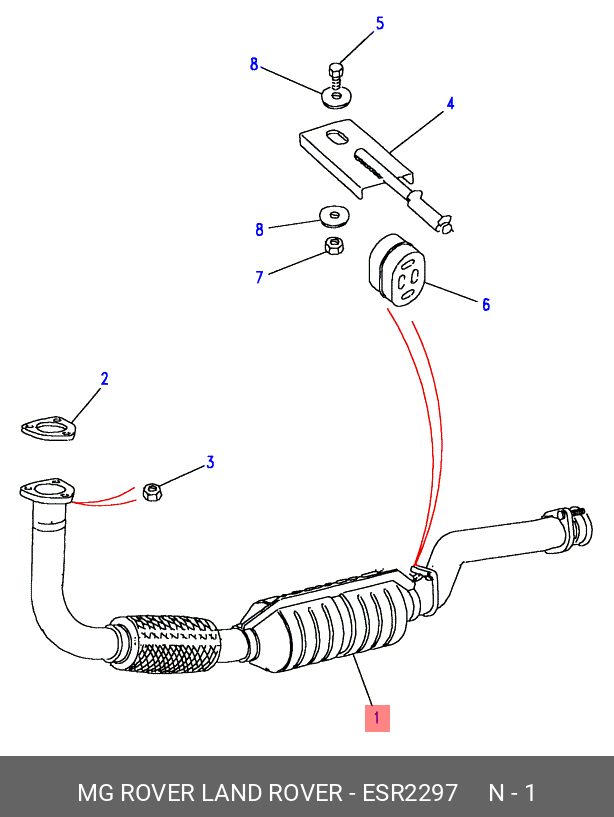 5
8
4
8
7
6
2
3
1

MG ROVER LAND ROVER - ESR2297 N - 1