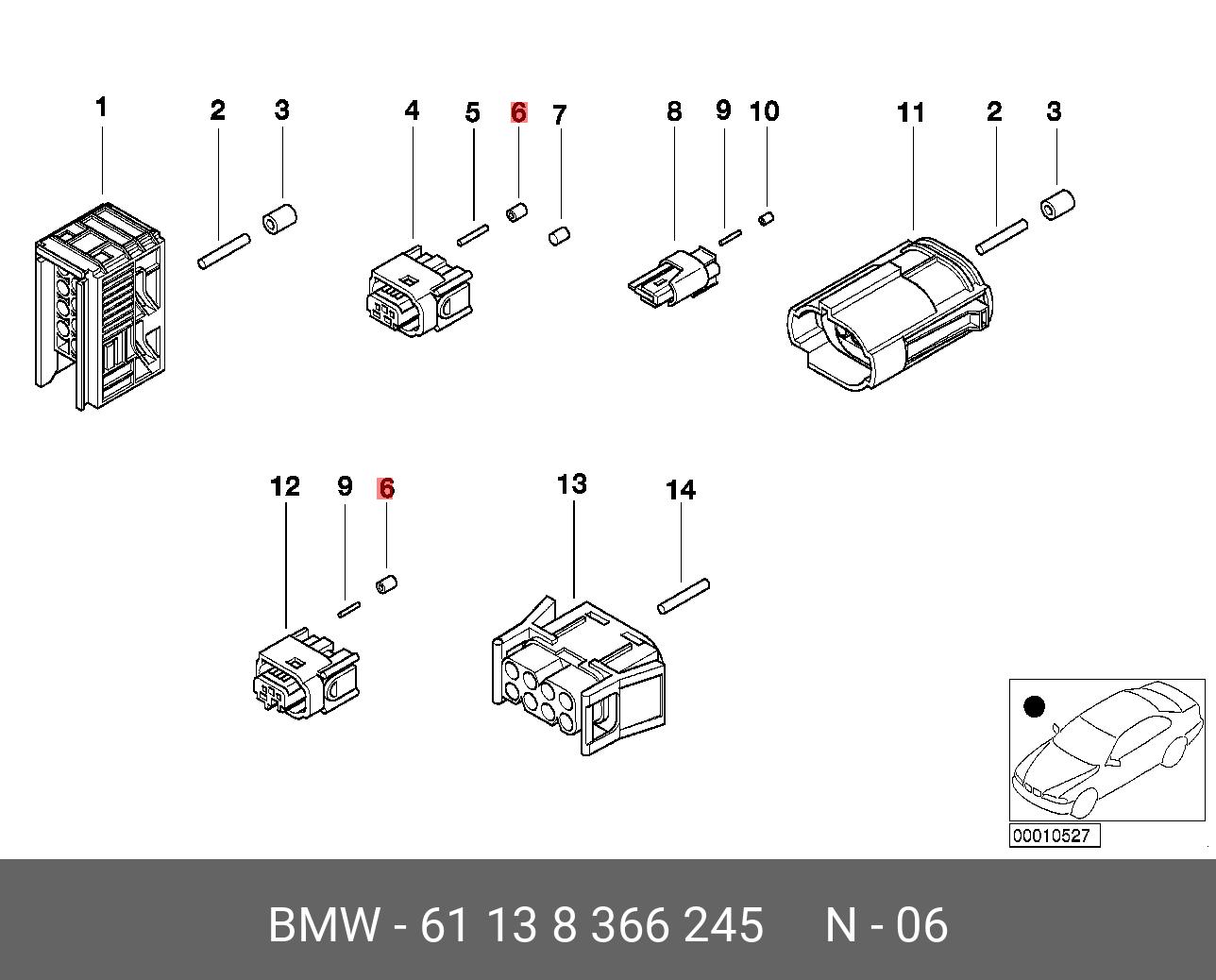 1 2 3 4 5 6 7 8 9 10 11 2 3

12 9 6 13 14

00010527

BMW - 61 13 8 366 245 N - 06