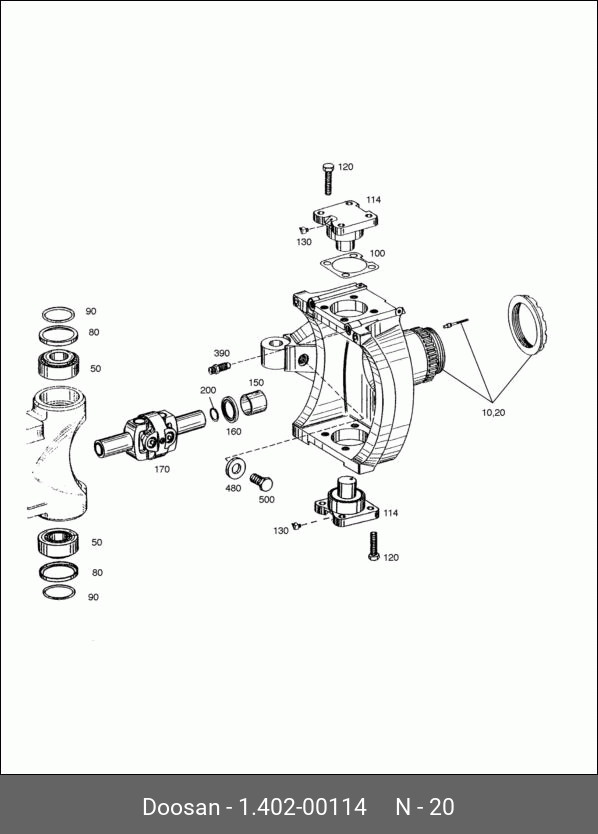 120
114
130
100
90
80
50
390
200
150
160
170
10,20
480
500
114
130
120
50
80
90

Doosan - 1.402-00114 N - 20