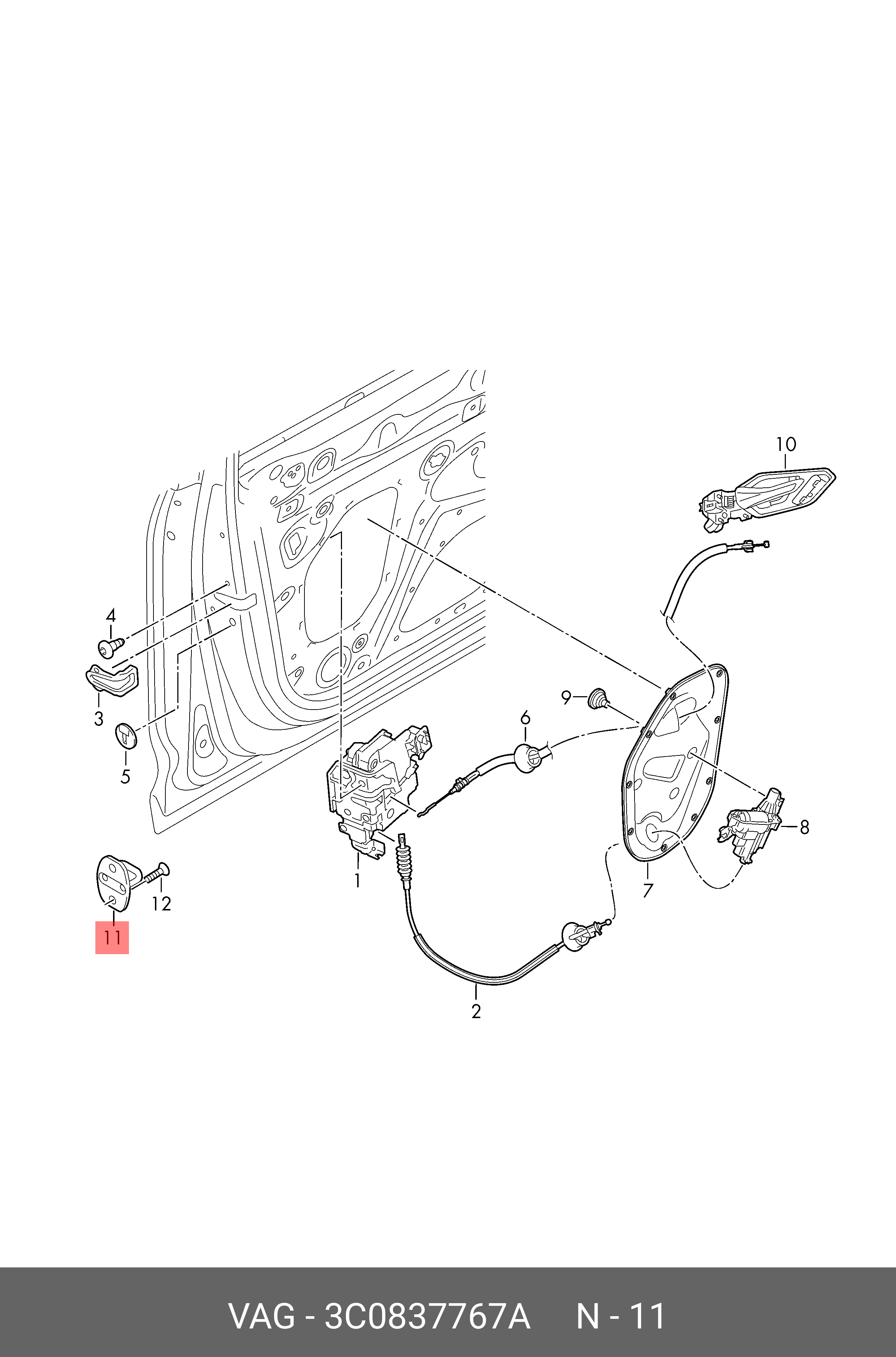 10

4

3

5

9

6

8

1

7

12

11

2

VAG - 3C0837767A N - 11