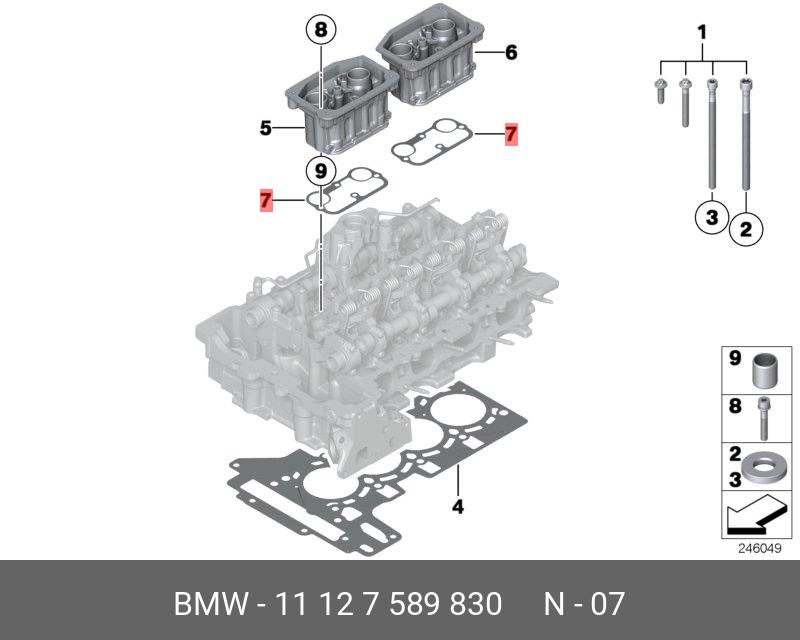 8
6
1
5
7
9
7
3
2
4
9
8
2
3
246049
BMW - 11 12 7 589 830 N - 07