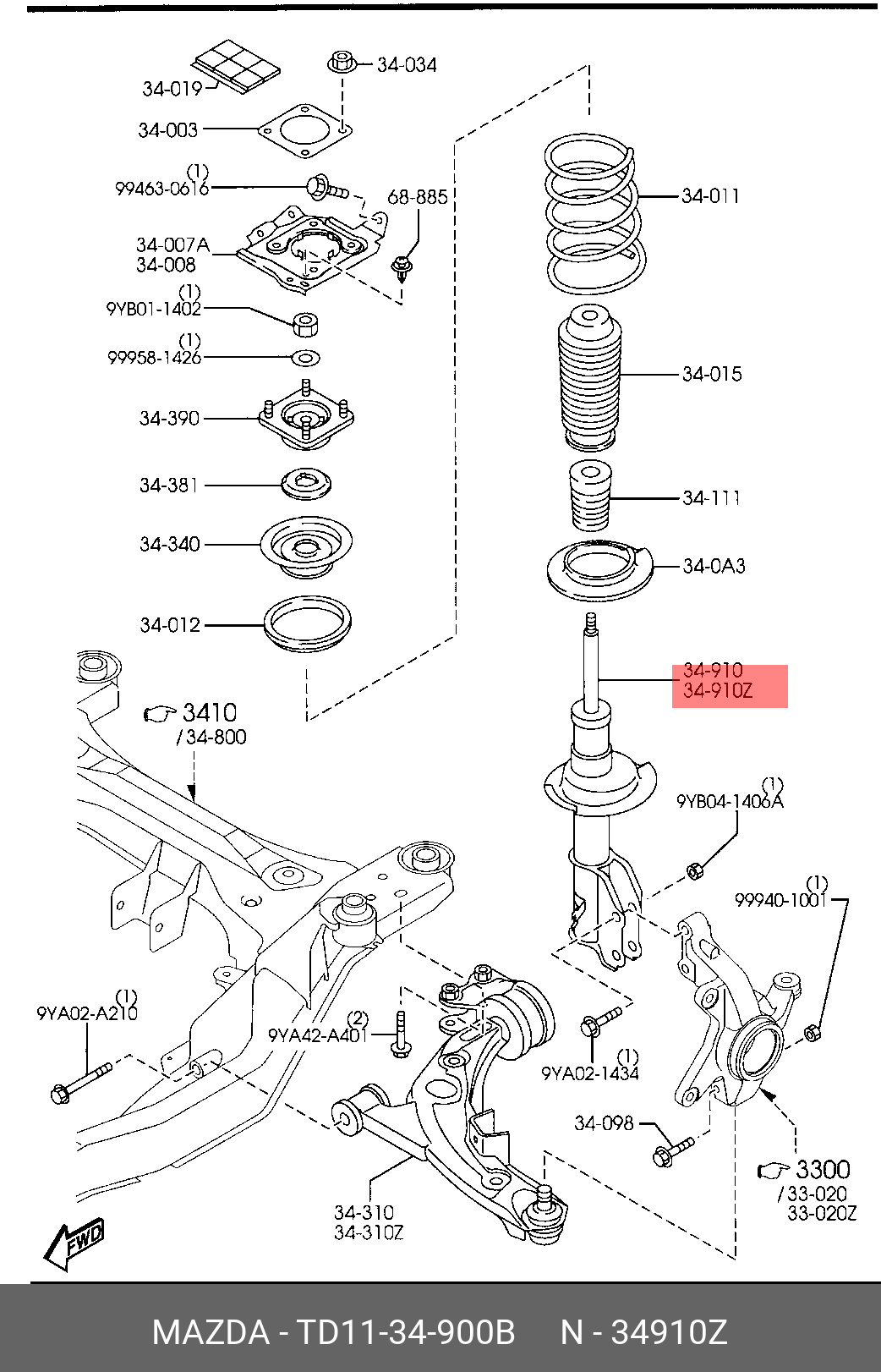 34-019
34-034
34-003
(1)
99463-0616
68-885
34-007A
34-008
(1)
9YB01-1402
(1)
99958-1426
34-390
34-381
34-340
34-012
34-011
34-015
34-111
34-0A3
34-910
34-910Z
3410
/34-800
(1)
9YB04-1406A
(1)
99940-1001
(1)
9YA02-A210
(2)
9YA42-A401
(1)
9YA02-1434
34-098
3300
/33-020
33-020Z
34-310
34-310Z
FWD

MAZDA - TD11-34-900B N - 34910Z