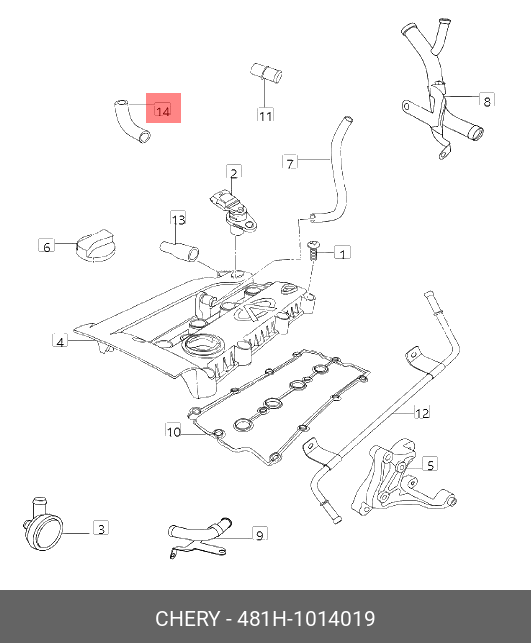 14
11
8
7
2
13
6
1
4
12
10
5
3
9
CHERY - 481H-1014019