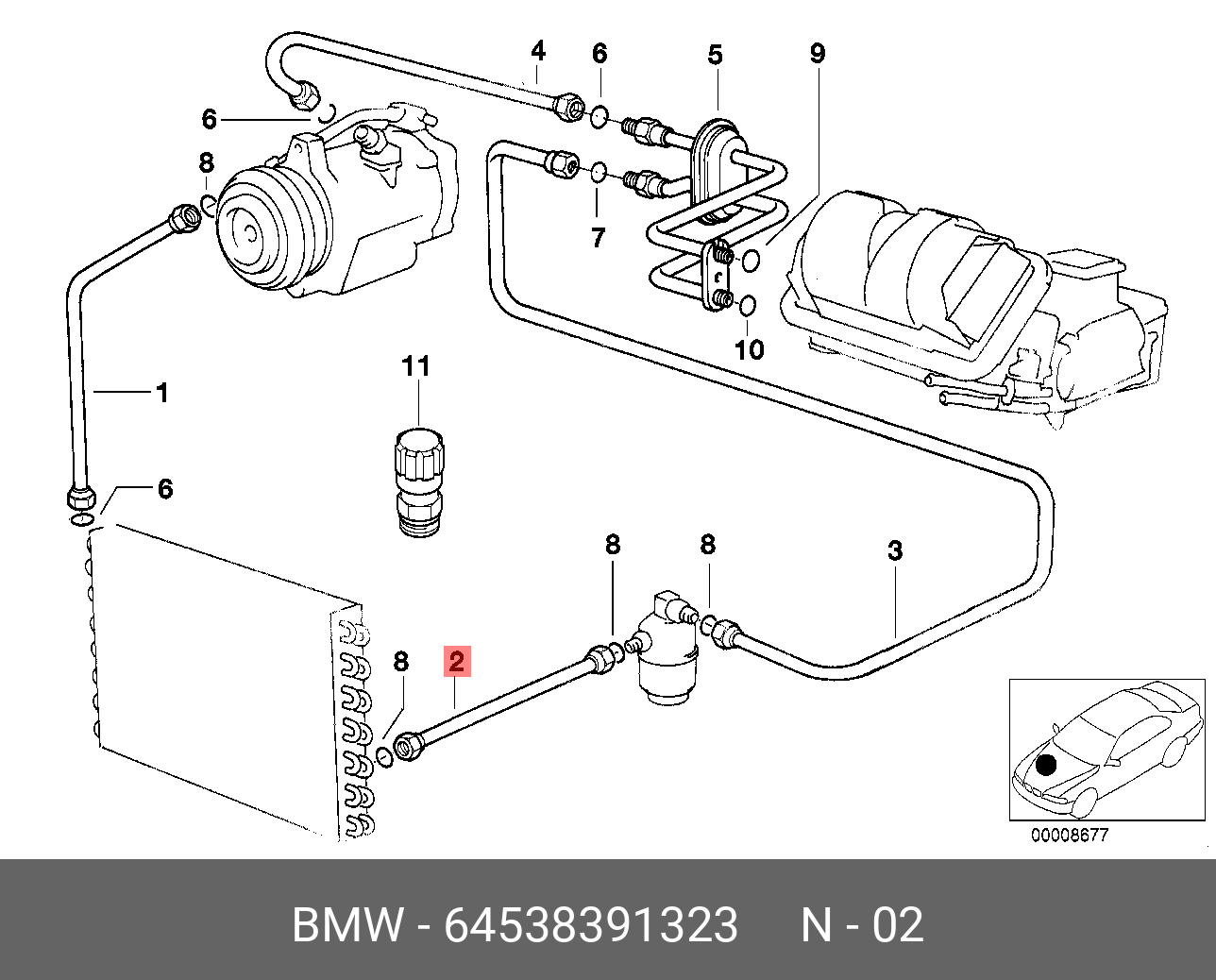 4
6
5
9
6
8
7
10
11
1
6
8
8
3
8
2
00008677

BMW - 64538391323 N - 02