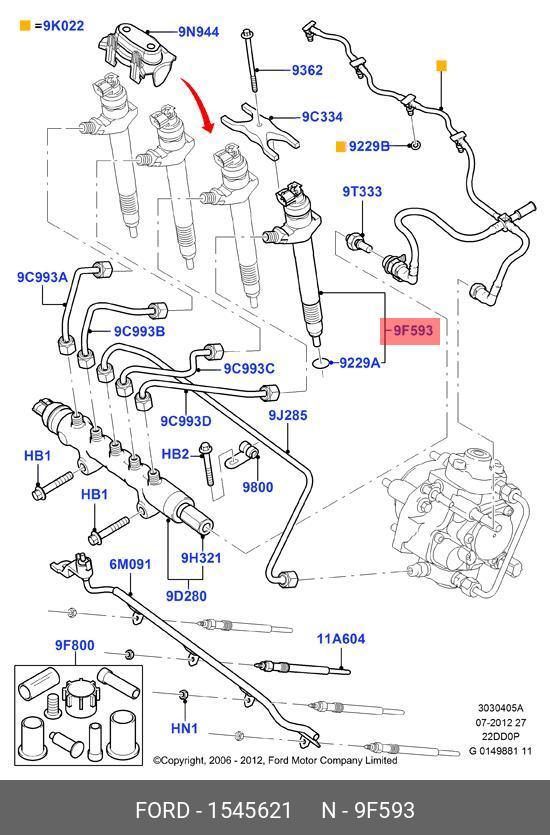 =9K022
9N944
9362
9C334
9229B
9T333
9C993A
9C993B
9F593
9229A
9C993C
9C993D
9J285
HB1
HB2
9800
HB1
9H321
6M091
9D280
9F800
11A604
HN1
3030405A
07-2012 27
22DD0P
G 0149881 11
©Copyright, 2006 - 2012, Ford Motor Company Limited
FORD - 1545621 N - 9F593