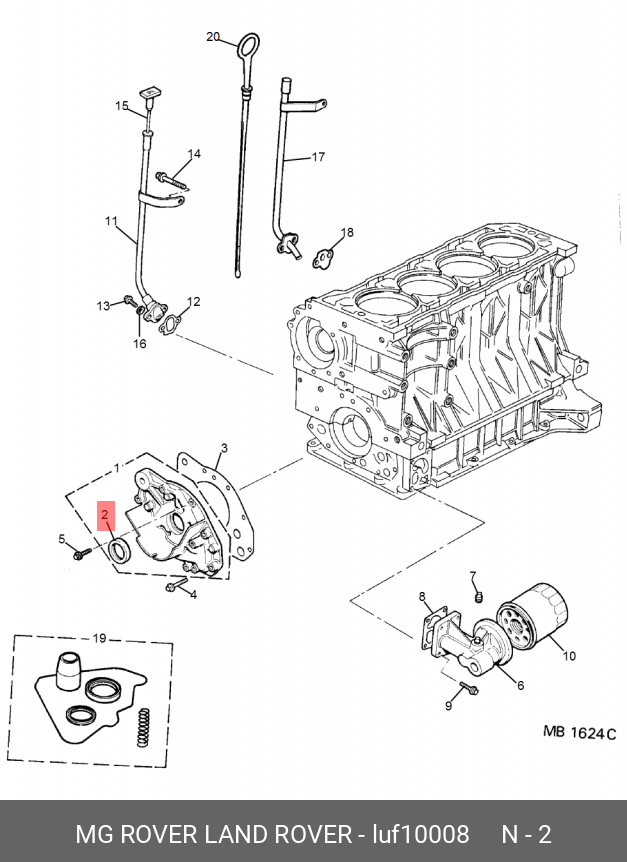 20
15
14
17
11
18
13
12
16
3
1
2
5
4
7
8
10
6
9
19
MB 1624C

MG ROVER LAND ROVER - luf10008 N - 2