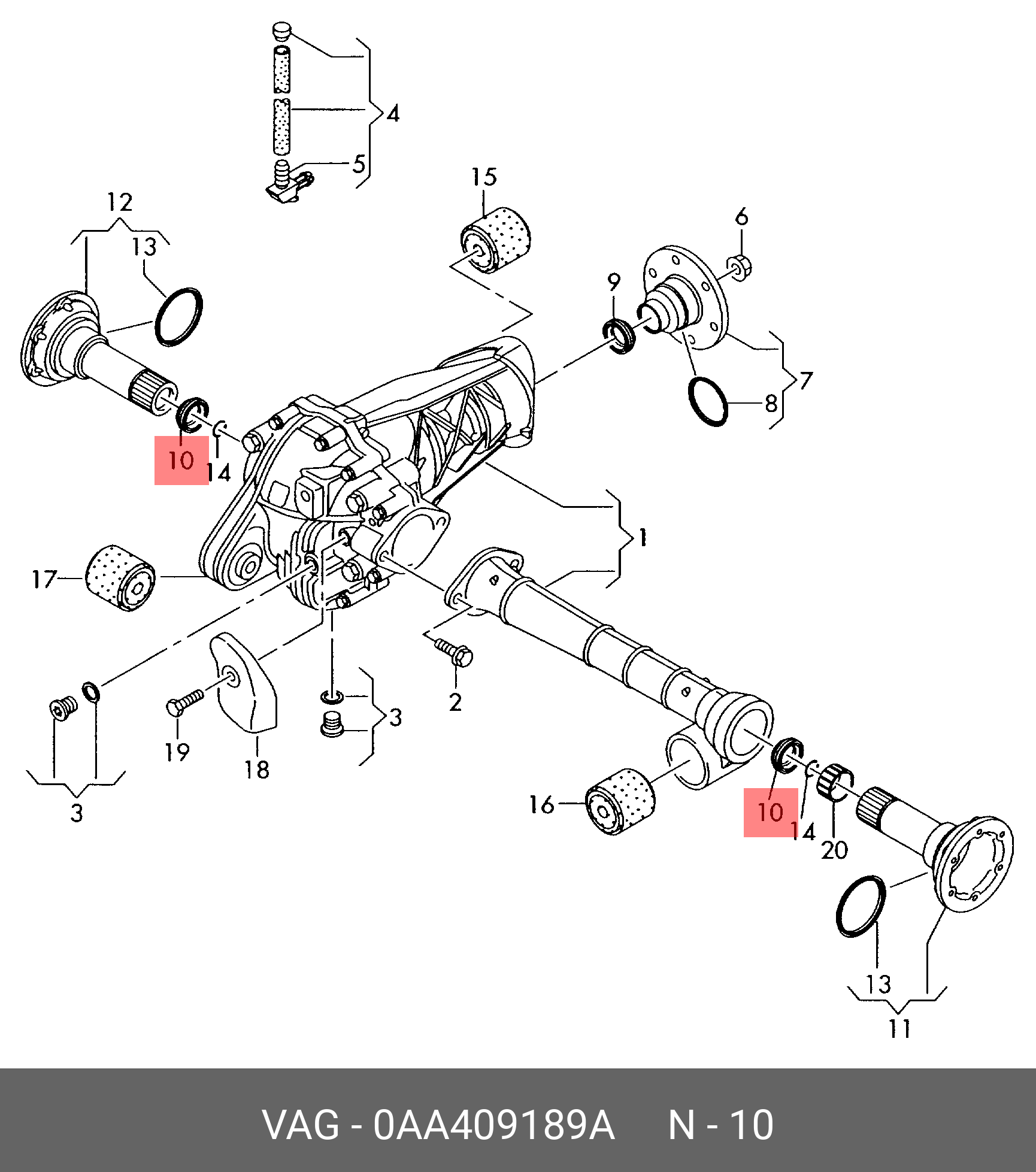 4
5
15
12
13
6
9
7
8
10
14
1
17
2
3
19
18
3
16
10
14
20
13
11

VAG - 0AA409189A N - 10