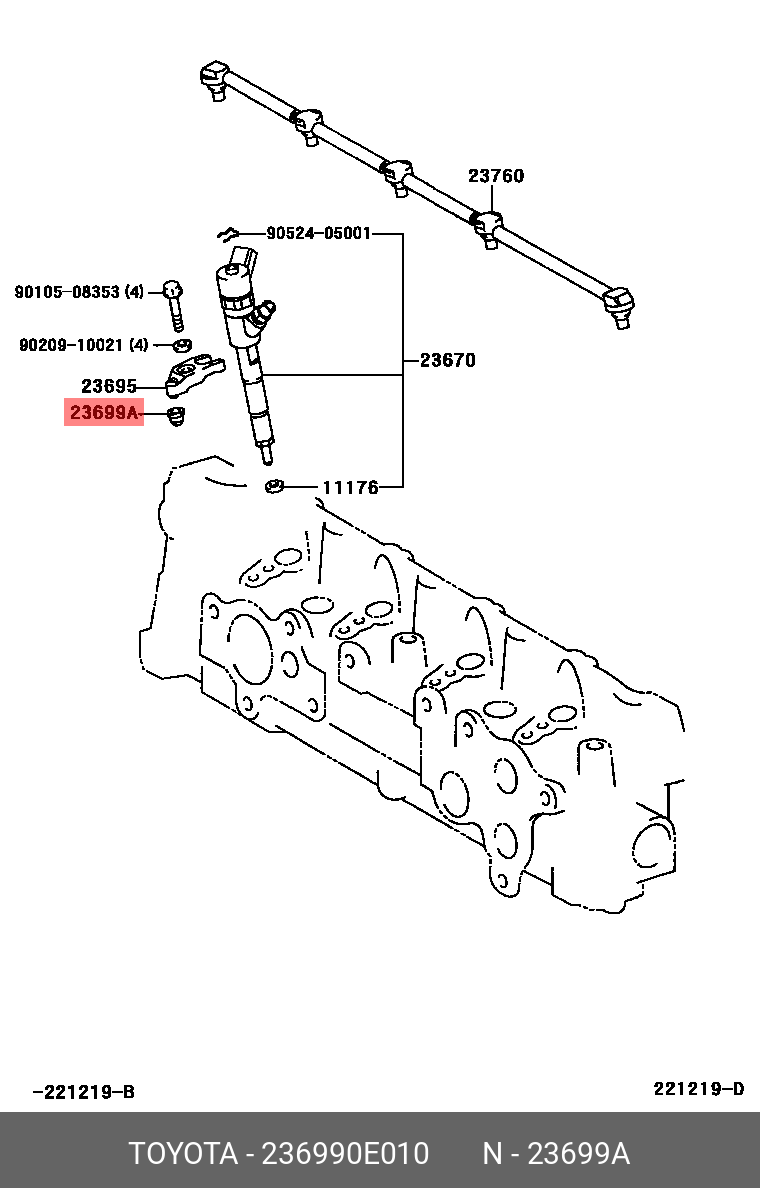 23760
90524-05001
90105-08353 (4)
90209-10021 (4)
23670
23695
23699A
11176

-221219-B
221219-D

TOYOTA - 236990E010 N - 23699A