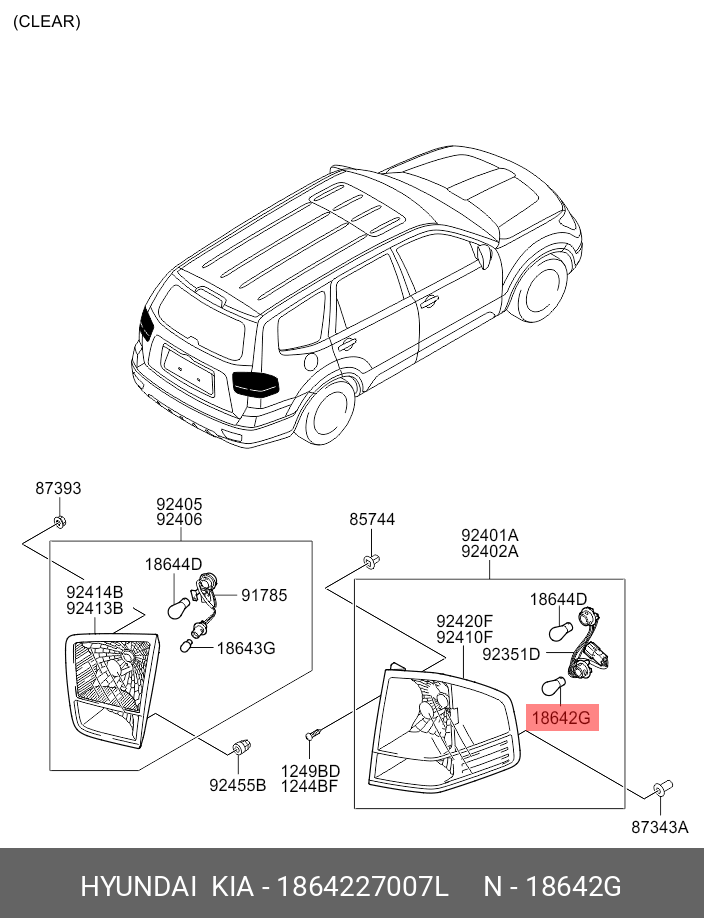 (CLEAR)

87393

92405
92406

18644D

91785

92414B
92413B

18643G

92455B

85744

92401A
92402A

18644D

92420F
92410F

92351D

18642G

1249BD
1244BF

87343A

HYUNDAI KIA - 1864227007L N - 18642G