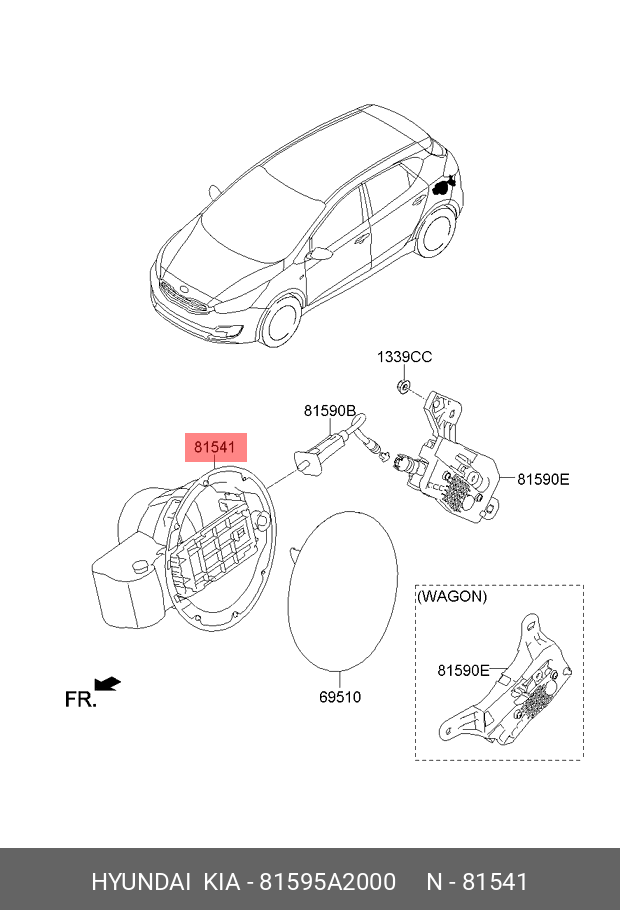 1339CC

81590B

81541

81590E

(WAGON)

81590E

FR.

69510

HYUNDAI KIA - 81595A2000 N - 81541