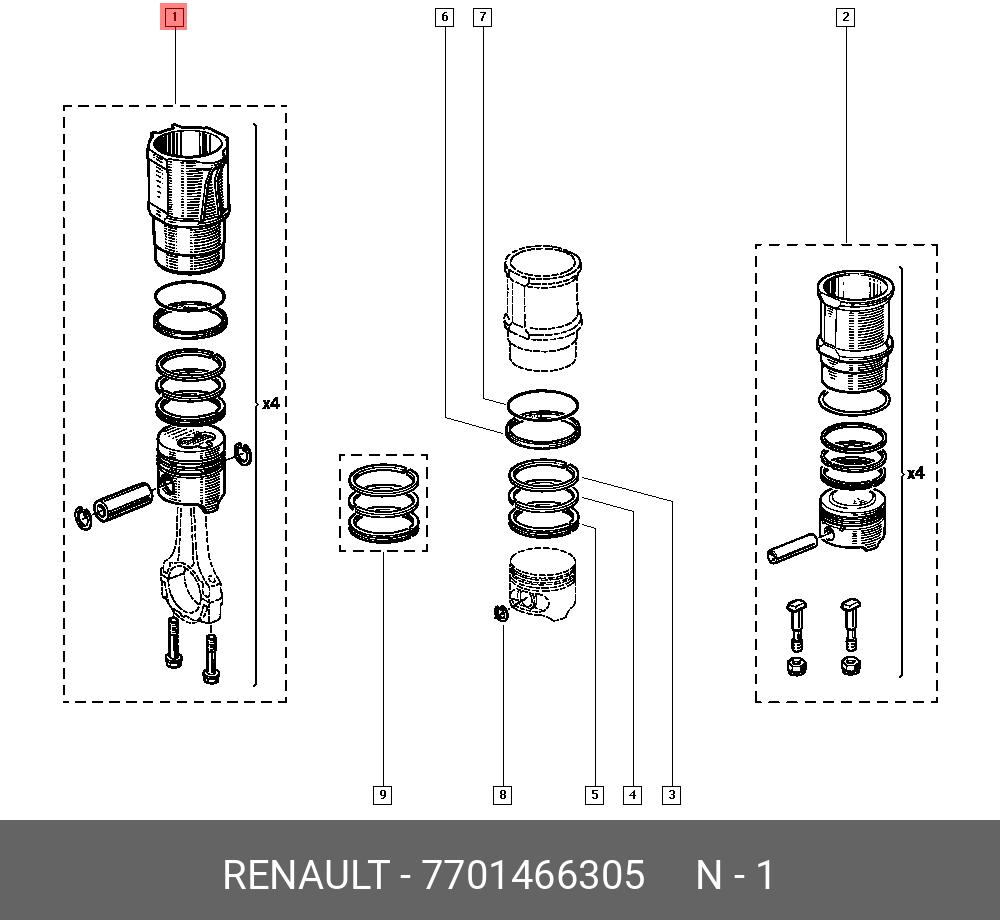 1
6
7
2
x4
x4
9
8
5
4
3

RENAULT - 7701466305     N - 1