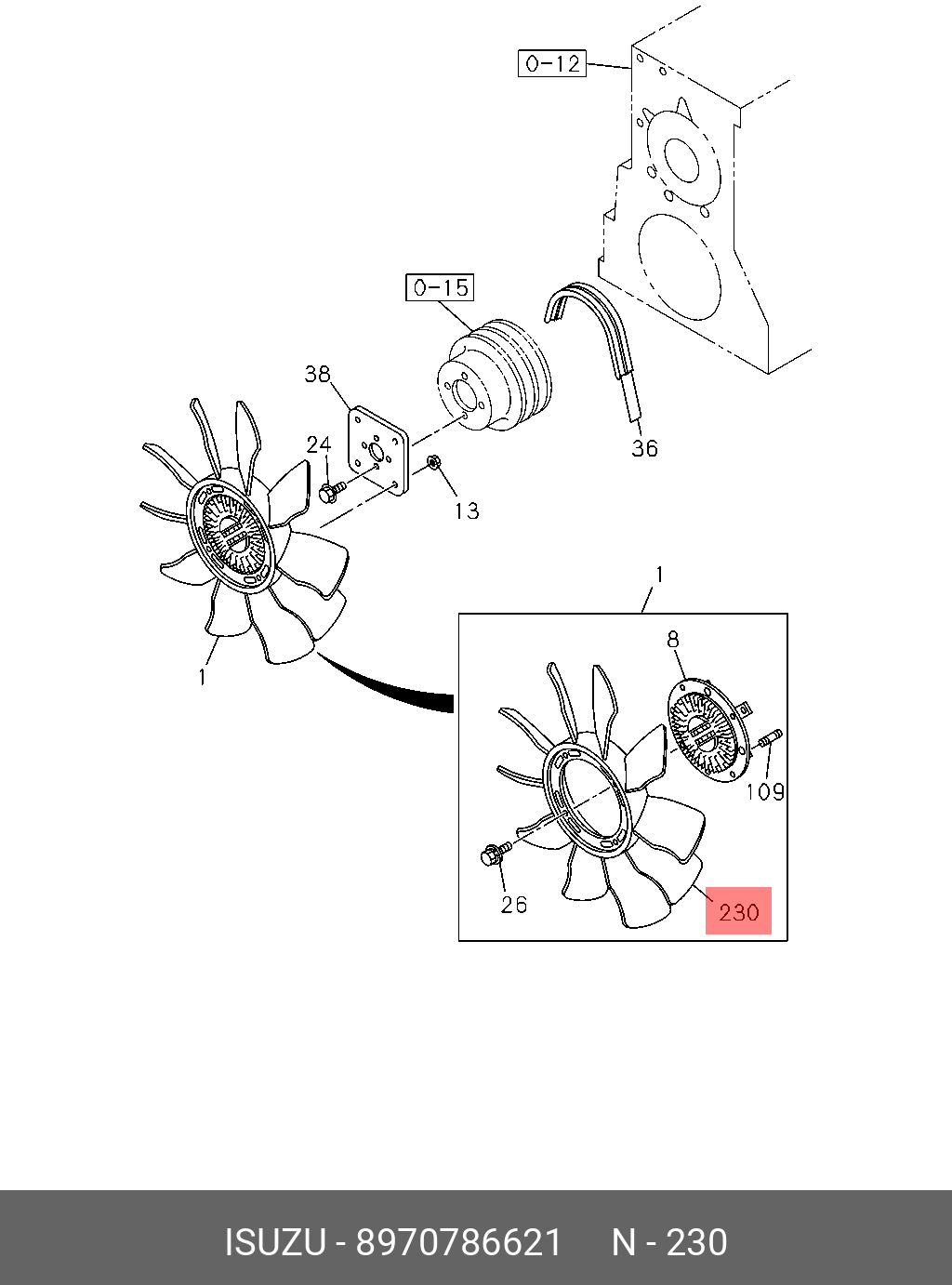 0-12

0-15

38

24

13

36

1

1

8

109

26

230

ISUZU - 8970786621 N - 230