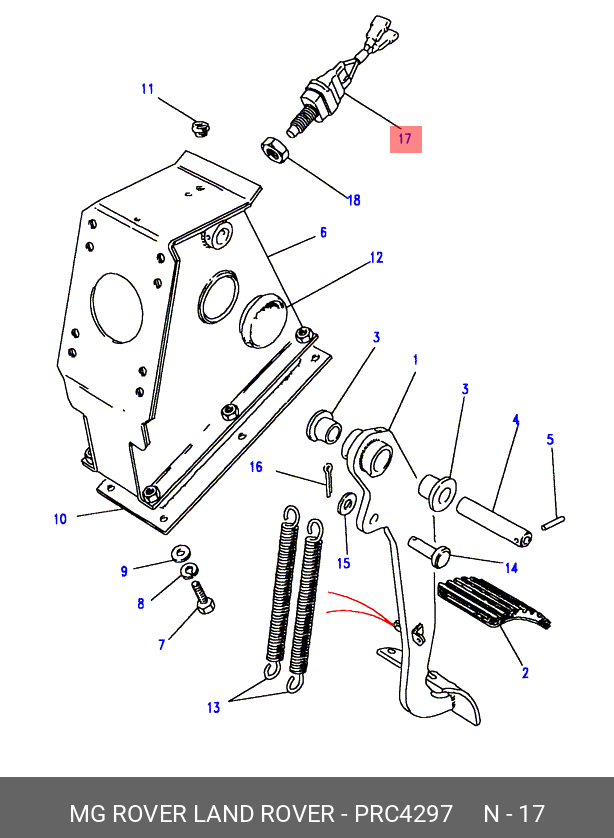 11
17
18
6
12
3
1
3
4
5
16
10
15
14
9
8
7
2
13

MG ROVER LAND ROVER - PRC4297 N - 17