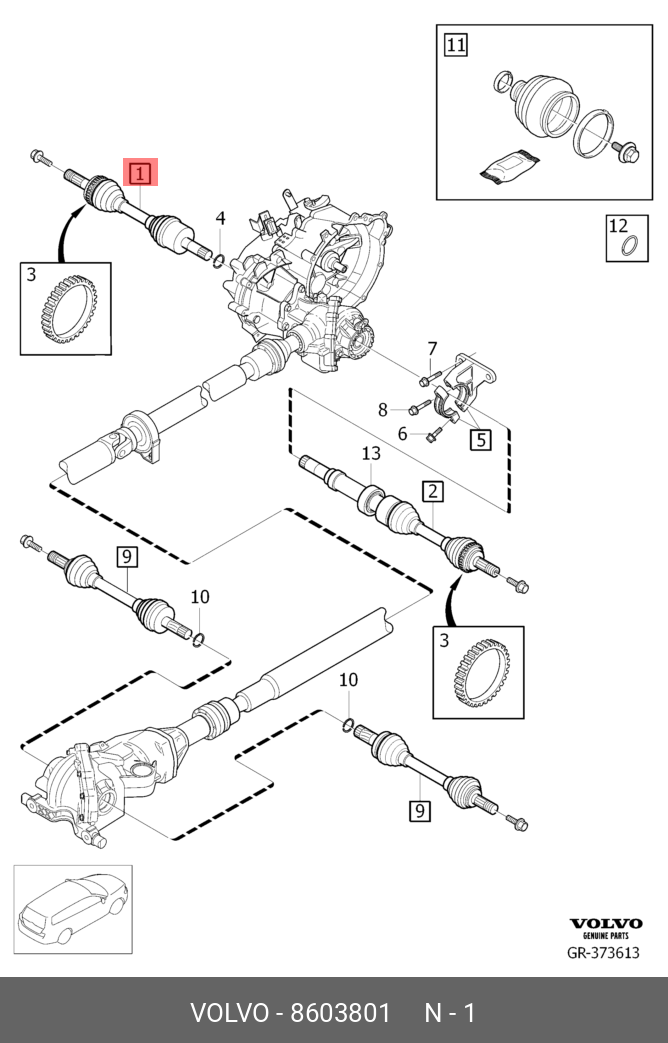 11
1
4
12
3
7
8
6
5
13
2
9
10
3
10
9
VOLVO
GENUINE PARTS
GR-373613
VOLVO - 8603801 N - 1