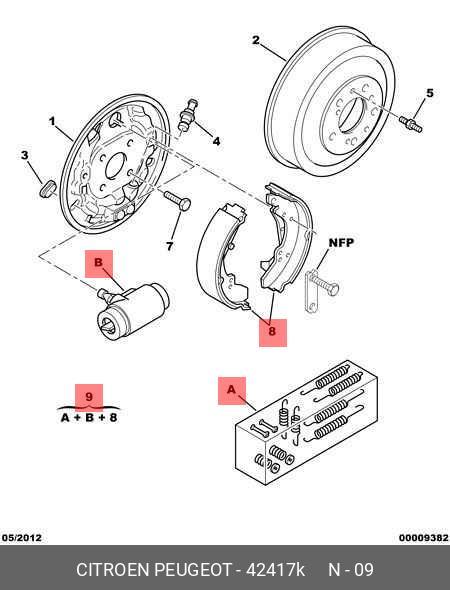 2

5

1

4

3

7

NFP

B

8

9

A + B + 8

A

05/2012

00009382

CITROEN PEUGEOT - 42417k N - 09