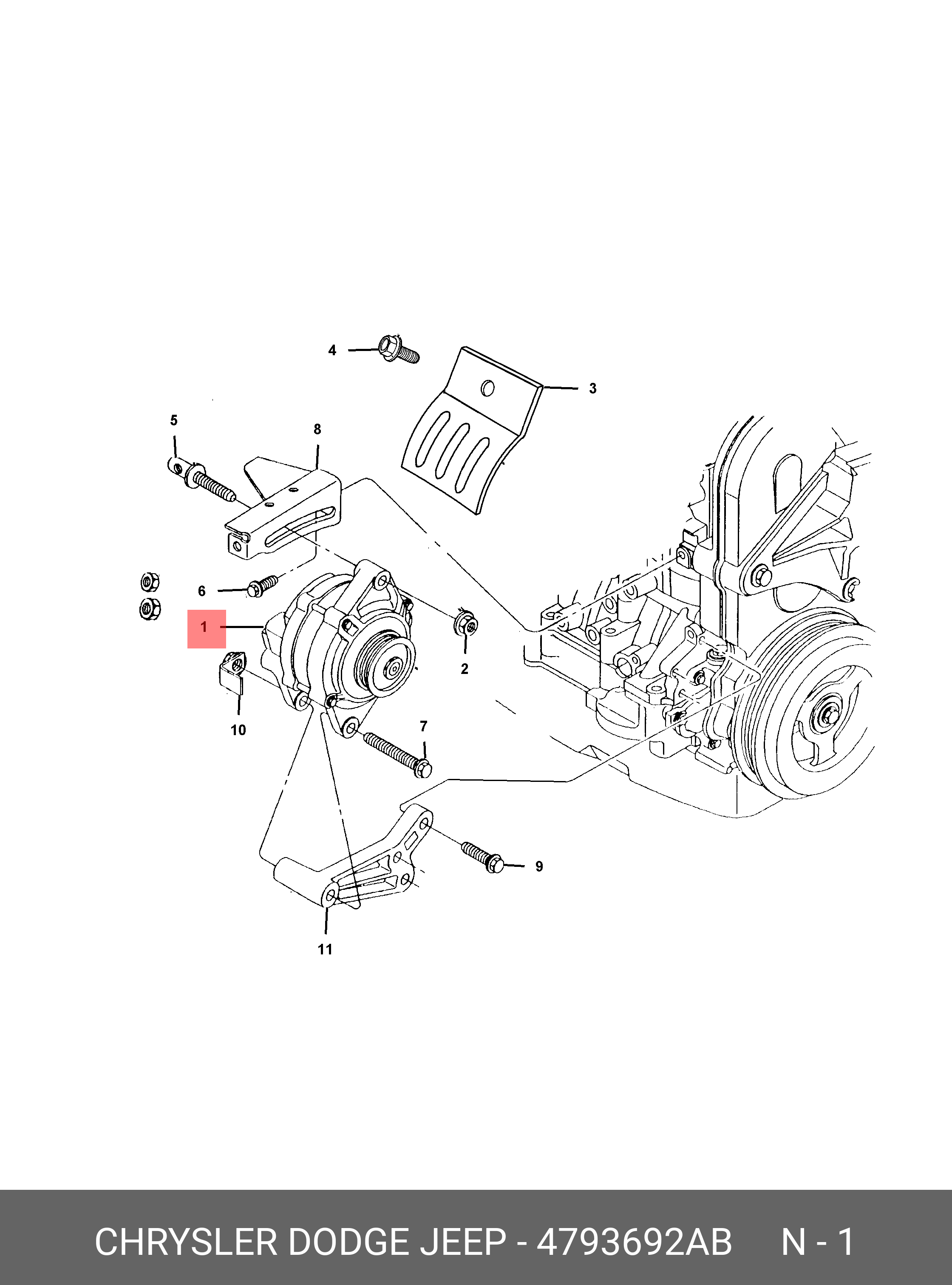 4
3
5
8
6
1
2
10
7
9
11

CHRYSLER DODGE JEEP - 4793692AB N - 1