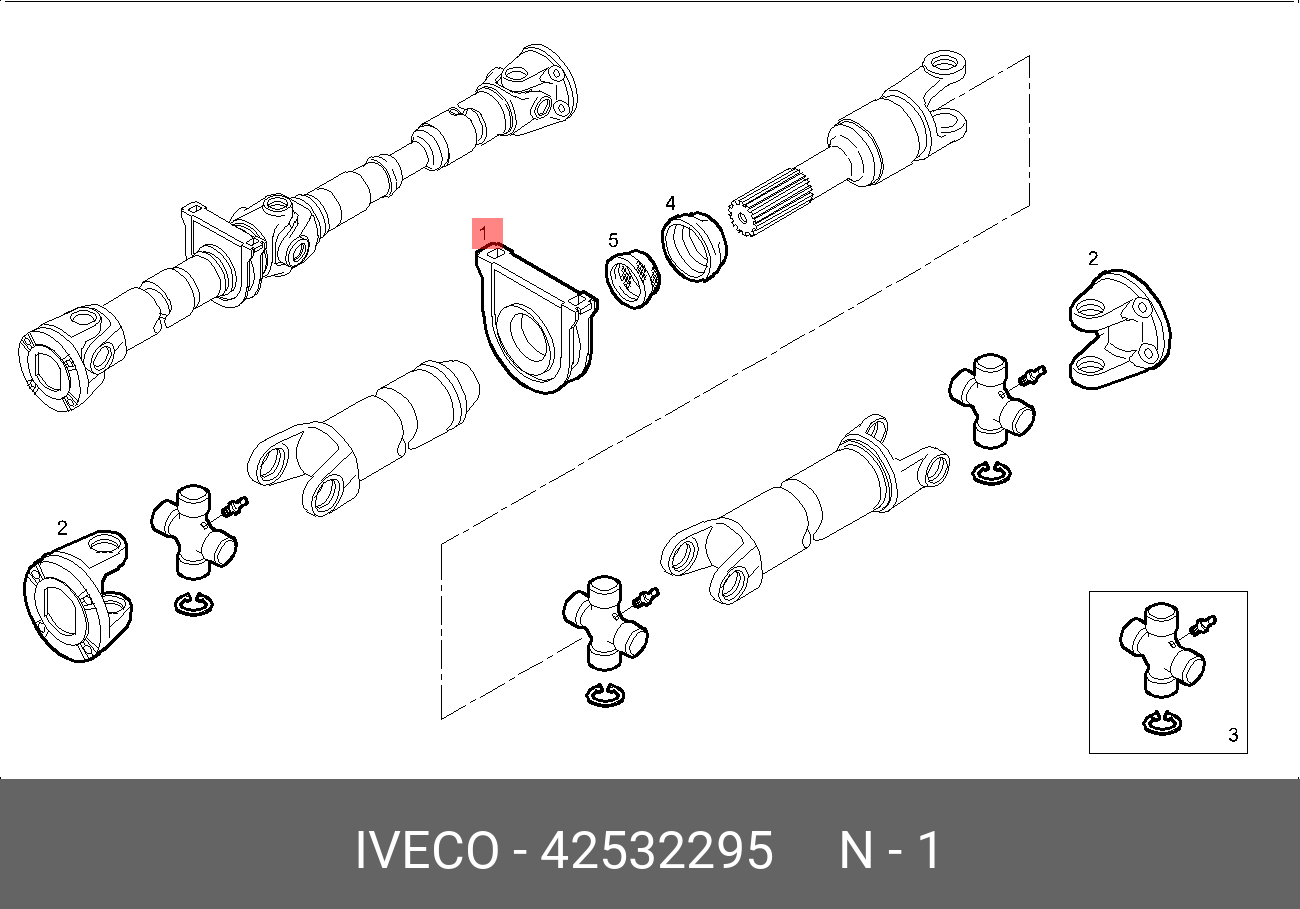 1
5
4
2
2
3

IVECO - 42532295 N - 1