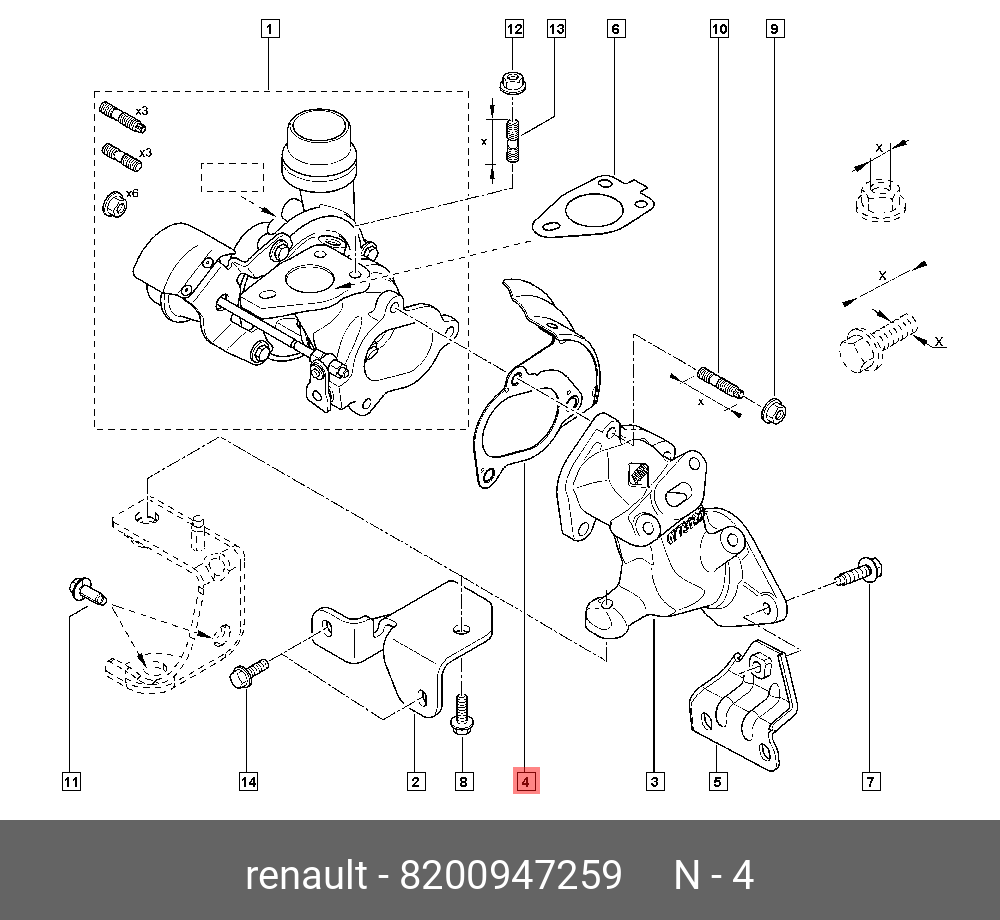 1
12
13
6
10
9
x3
x3
x6
x
x
x
x
x
11
14
2
8
4
3
5
7

renault - 8200947259 N - 4