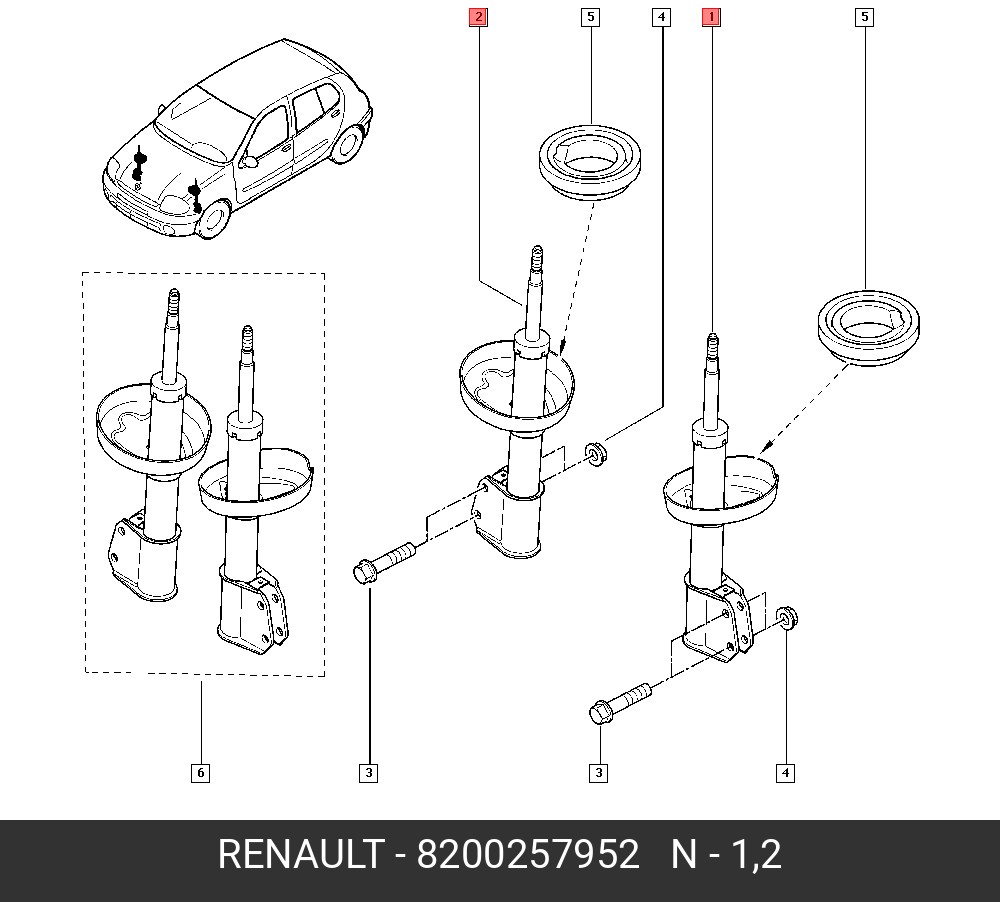 2
5
4
1
5
6
3
3
4
RENAULT - 8200257952 N - 1,2