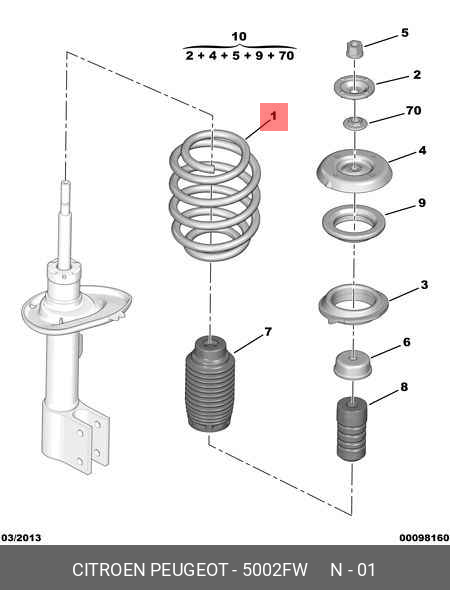 10
2 + 4 + 5 + 9 + 70

5
2
70
1
4
9
3
7
6
8

03/2013
00098160

CITROEN PEUGEOT - 5002FW N - 01