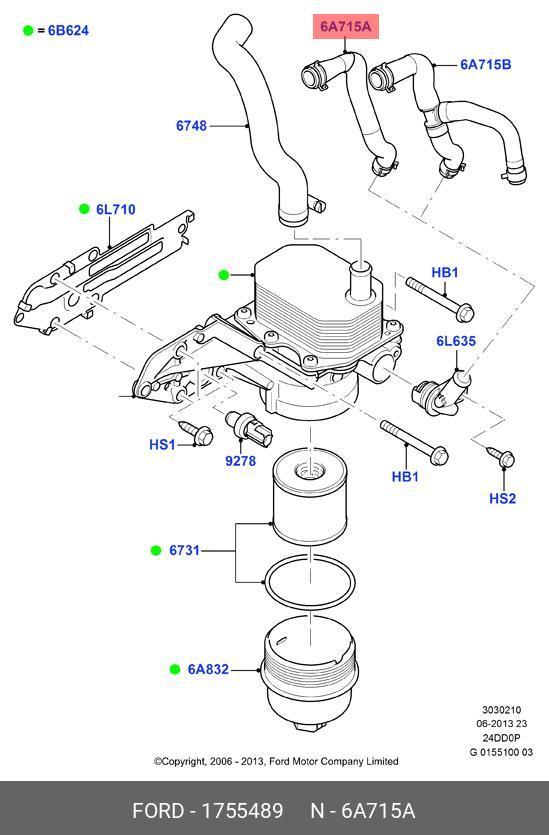 = 6B624

6A715A

6A715B

6748

6L710

HB1

6L635

HS1

9278

HB1

HS2

6731

6A832

3030210
06-2013 23
24DD0P
G 0155100 03

©Copyright, 2006 - 2013, Ford Motor Company Limited

FORD - 1755489 N - 6A715A