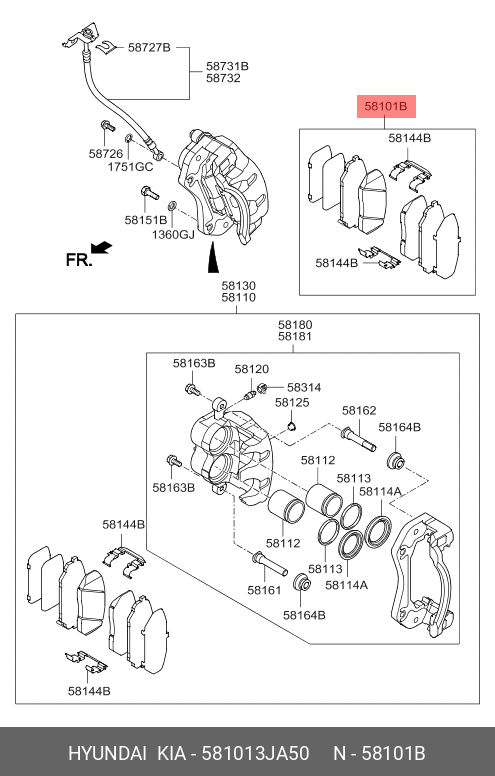 58727B
58731B
58732
58726
1751GC
58151B
1360GJ
FR.
58101B
58144B
58144B
58130
58110
58180
58181
58163B
58120
58314
58125
58162
58164B
58163B
58112
58113
58114A
58112
58113
58114A
58161
58164B
58144B
58144B
HYUNDAI KIA - 581013JA50 N - 58101B