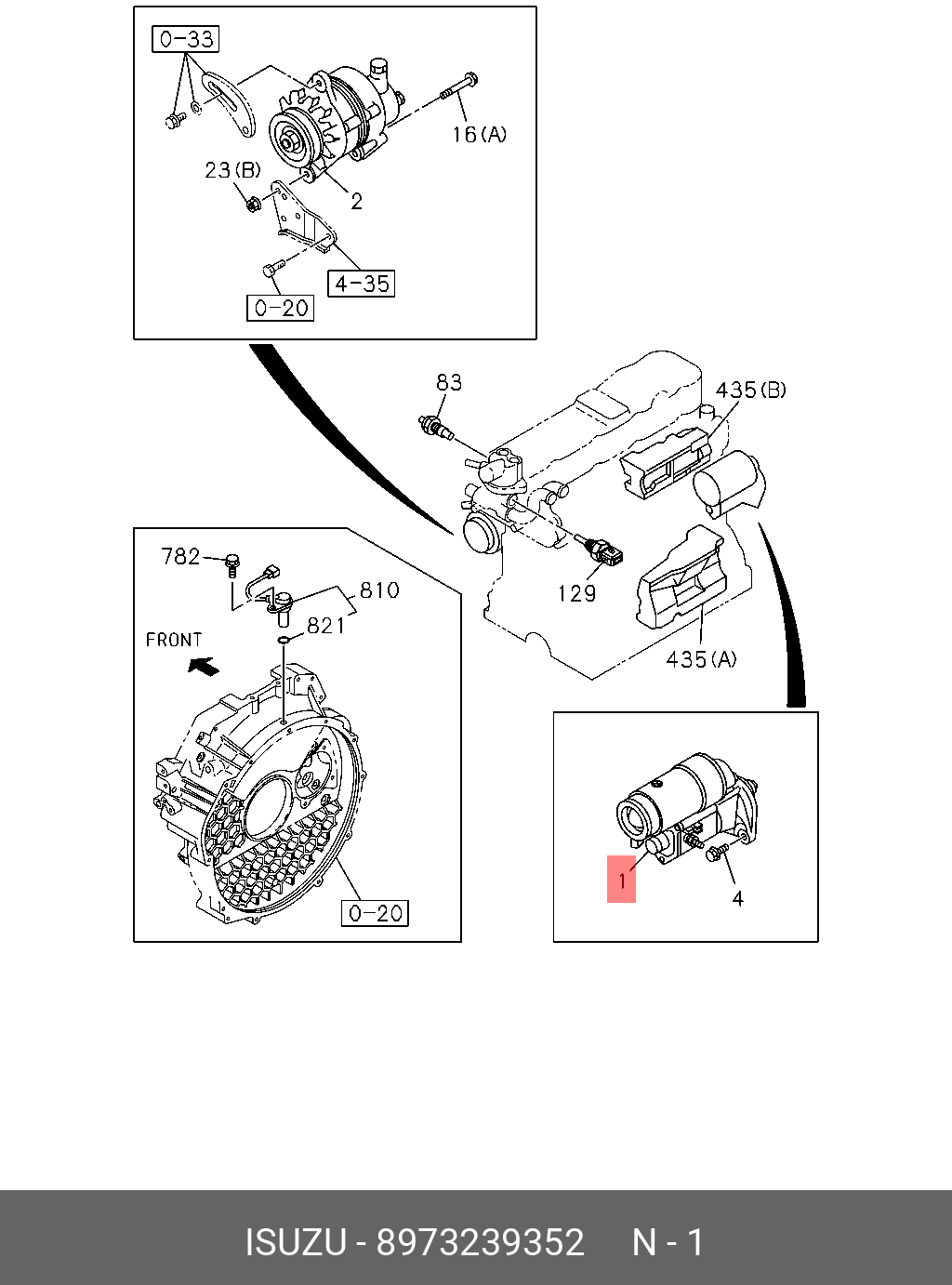 0-33

16(A)

23(B)

2

4-35

0-20

83

435(B)

129

435(A)

782

810

821

FRONT

0-20

1

4

ISUZU - 8973239352 N - 1